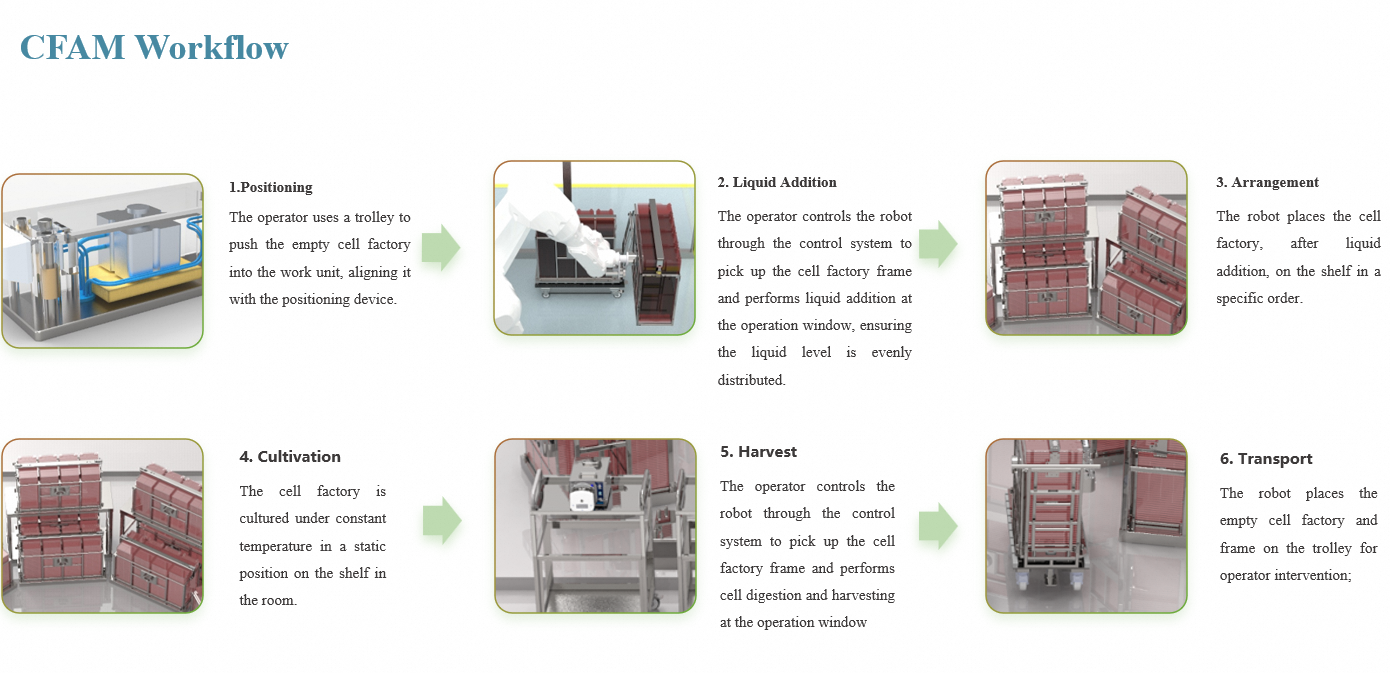 CFAM Workflow

1.Positioning

The operator uses a trolley to push the empty cell factory into the work unit, aligning it with the positioning device.

2. Liquid Addition

The operator controls the robot through the control system to pick up the cell factory frame and performs liquid addition at the operation window, ensuring the liquid level is evenly distributed.

3. Arrangement

The robot places the cell factory, after liquid addition, on the shelf in a specific order.

4. Cultivation

The cell factory is cultured under constant temperature in a static position on the shelf in the room.

5. Harvest

The operator controls the robot through the control system to pick up the cell factory frame and performs cell digestion and harvesting at the operation window

6. Transport

The robot places the empty cell factory and frame on the trolley for operator intervention;