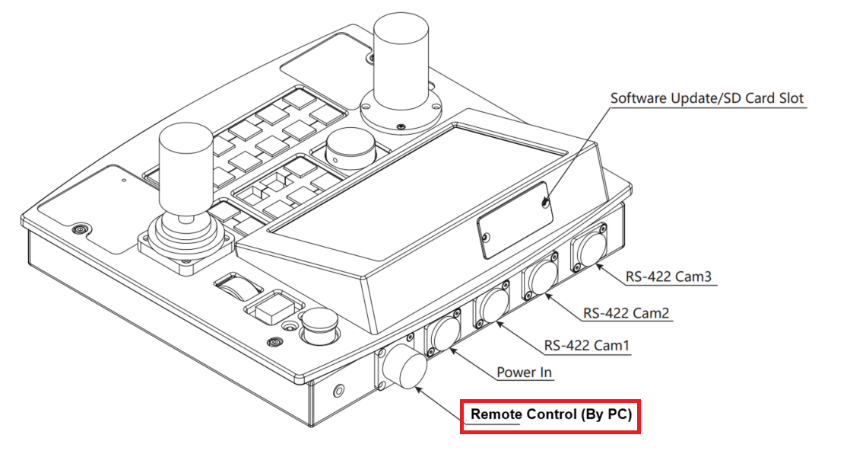 Software Update/SD Card Slot

RS-422 Cam3

RS-422 Cam2

RS-422 Cam1

Power In

Remote Control (By PC)