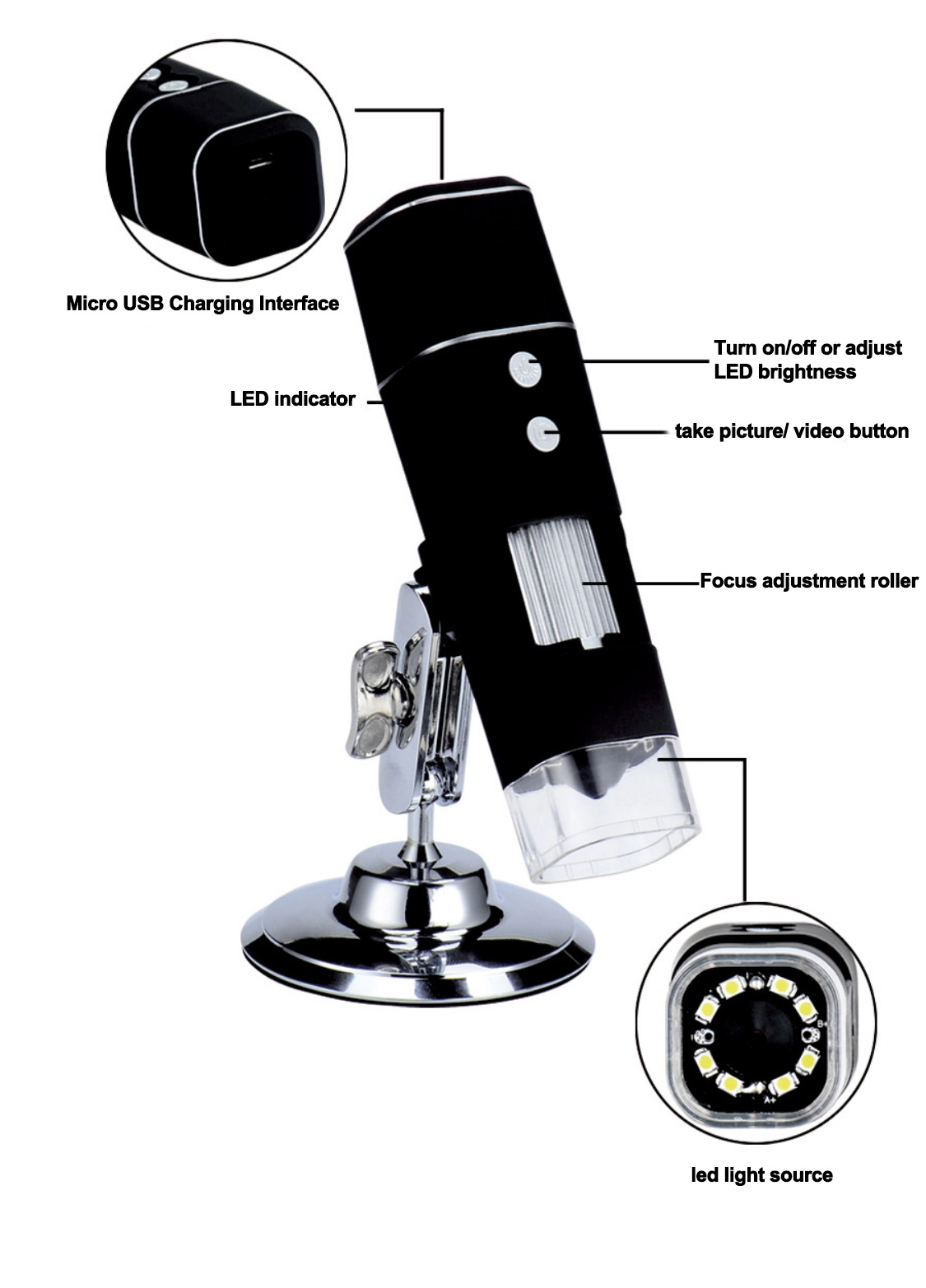 Micro USB Charging Interface

Turn on/off or adjust LED brightness

LED indicator

take picture/ video button

Focus adjustment roller

B+

A+

led light source