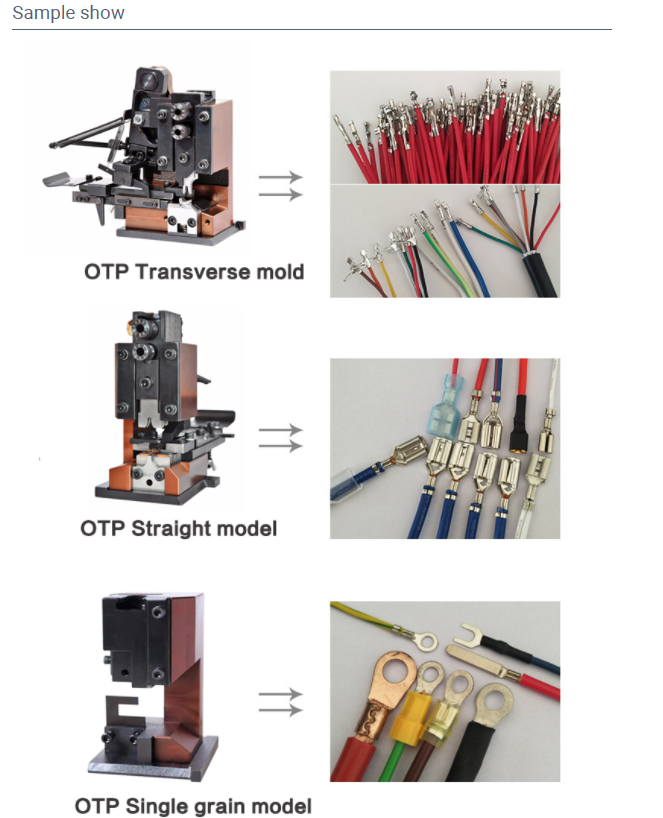 Sample show

OTP Transverse mold

OTP Straight model

OTP Single grain model