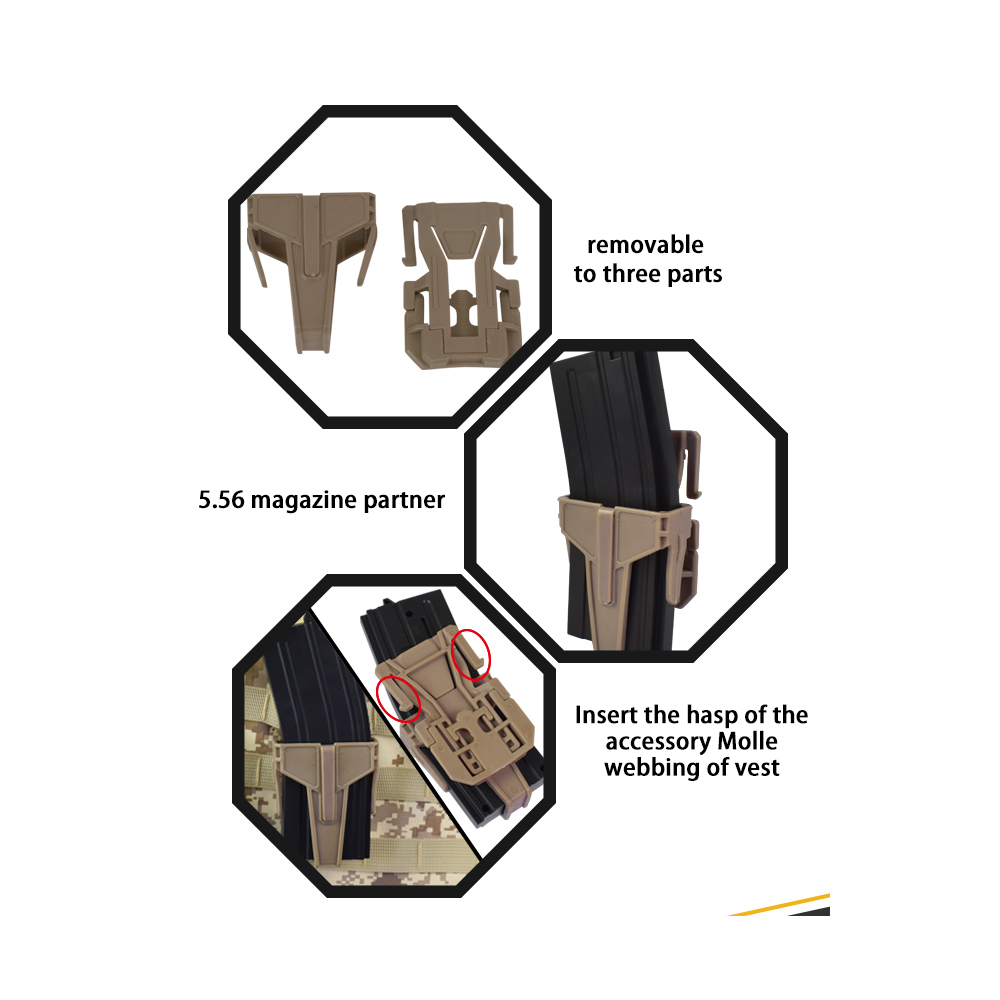 removable
to three parts

5.56 magazine partner

Insert the hasp of the accessory Molle webbing of vest