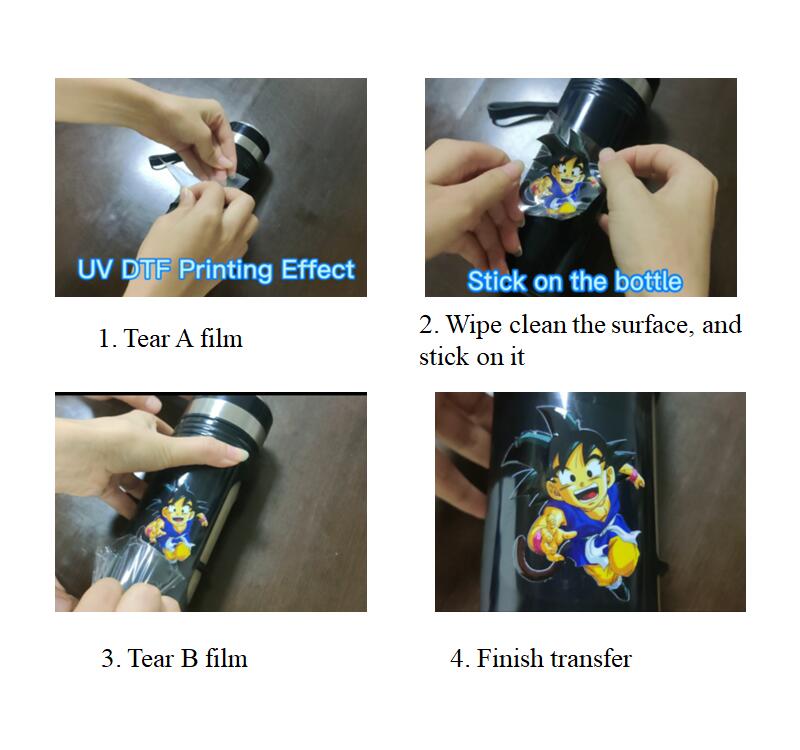 UV DTF Printing Effect

1. Tear A film

Stick on the bottle

2. Wipe clean the surface, and stick on it

3. Tear B film

4. Finish transfer