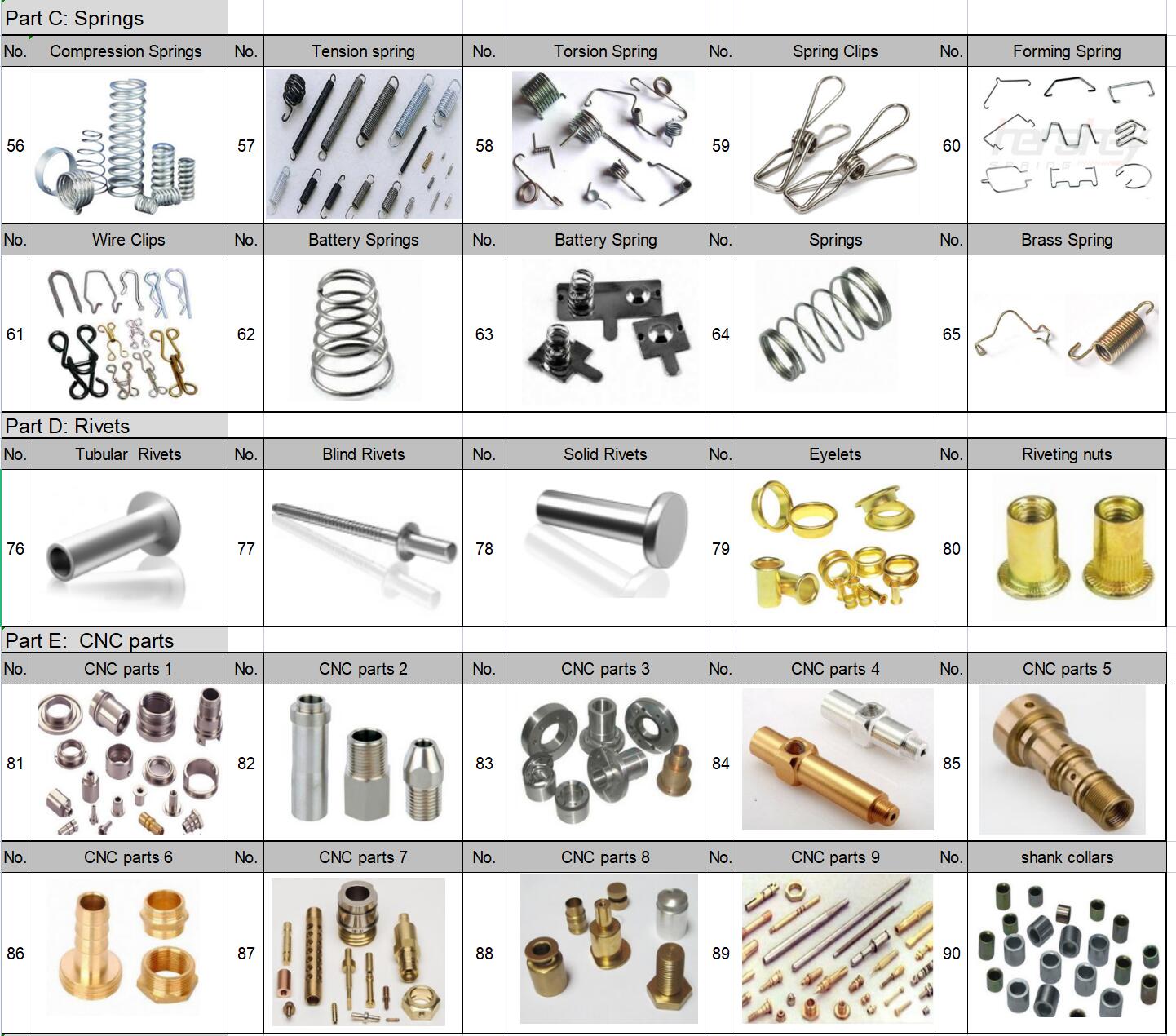 Part C: Springs

| No. | Compression Springs | No. | Tension spring | No. | Torsion Spring | No. | Spring Clips | No. | Forming Spring |
|---|---|---|---|---|---|---|---|---|---|
| 56 | | 57 | | 58 | | 59 | | 60 | |
| No. | Wire Clips | No. | Battery Springs | No. | Battery Spring | No. | Springs | No. | Brass Spring |
| 61 | | 62 | | 63 | | 64 | | 65 | |

Part D: Rivets

| No. | Tubular Rivets | No. | Blind Rivets | No. | Solid Rivets | No. | Eyelets | No. | Riveting nuts |
|---|---|---|---|---|---|---|---|---|---|
| 76 | | 77 | | 78 | | 79 | | 80 | |

Part E: CNC parts

| No. | CNC parts 1 | No. | CNC parts 2 | No. | CNC parts 3 | No. | CNC parts 4 | No. | CNC parts 5 |
|---|---|---|---|---|---|---|---|---|---|
| 81 | | 82 | | 83 | | 84 | | 85 | |
| No. | CNC parts 6 | No. | CNC parts 7 | No. | CNC parts 8 | No. | CNC parts 9 | No. | shank collars |
| 86 | | 87 | | 88 | | 89 | | 90 | |