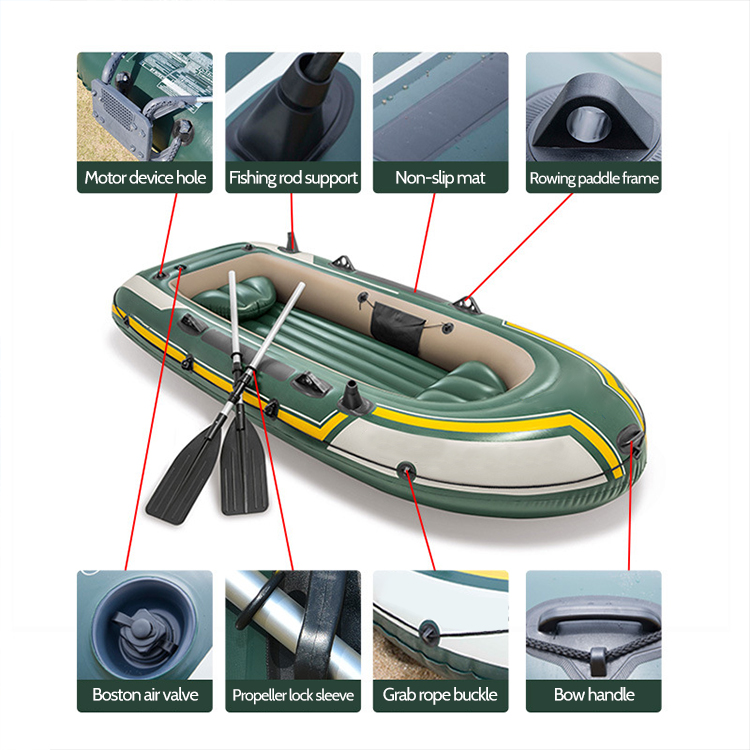 Motor device hole

Fishing rod support

Non-slip mat

Rowing paddle frame

Boston air valve

Propeller lock sleeve

Grab rope buckle

Bow handle