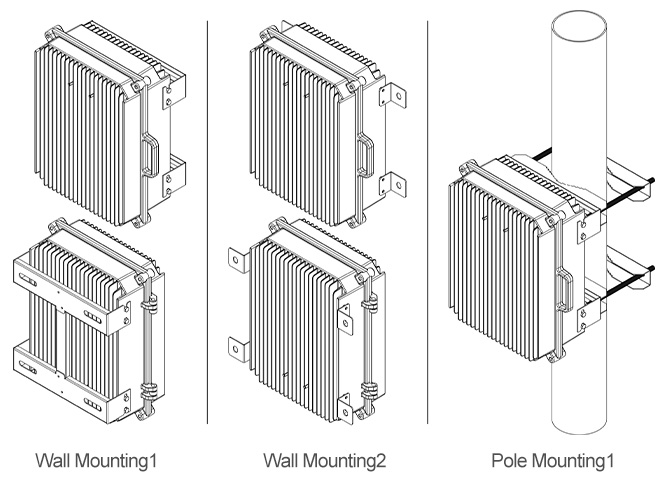 Wall Mounting1

Wall Mounting2

Pole Mounting1