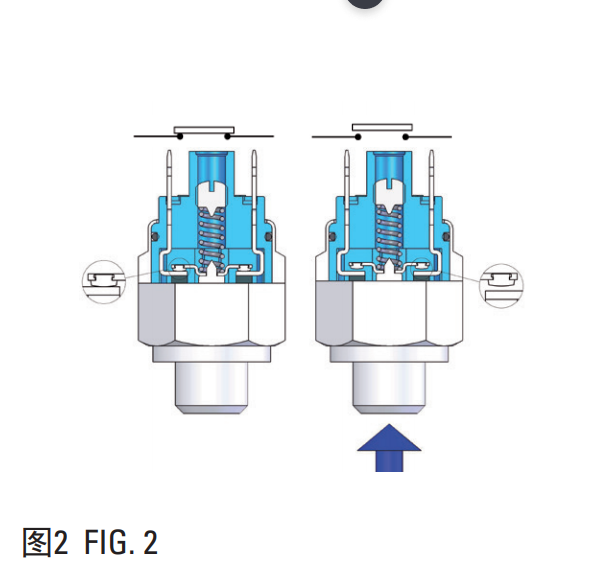 图2 FIG. 2