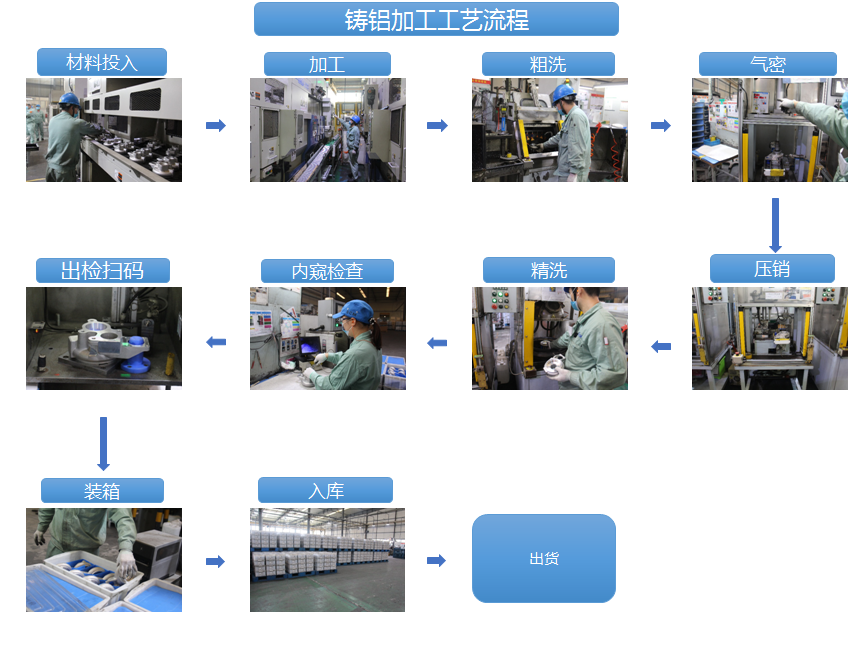 铸铝加工工艺流程

材料投入

加工

粗洗

气密

压销

精洗

内窥检查

出检扫码

装箱

入库

出货