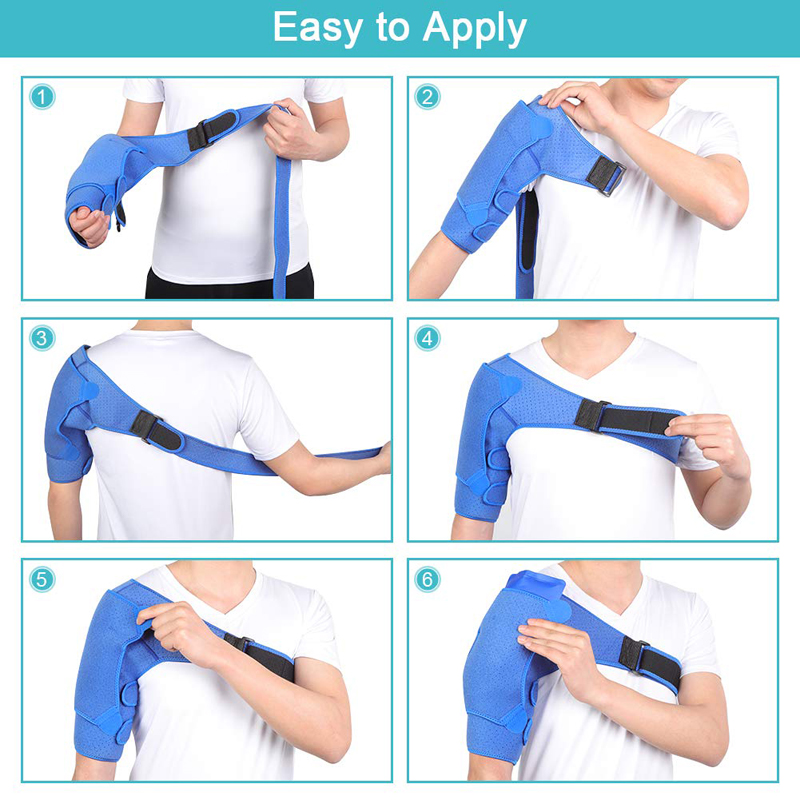 Easy to Apply

1

2

3

4

5

6