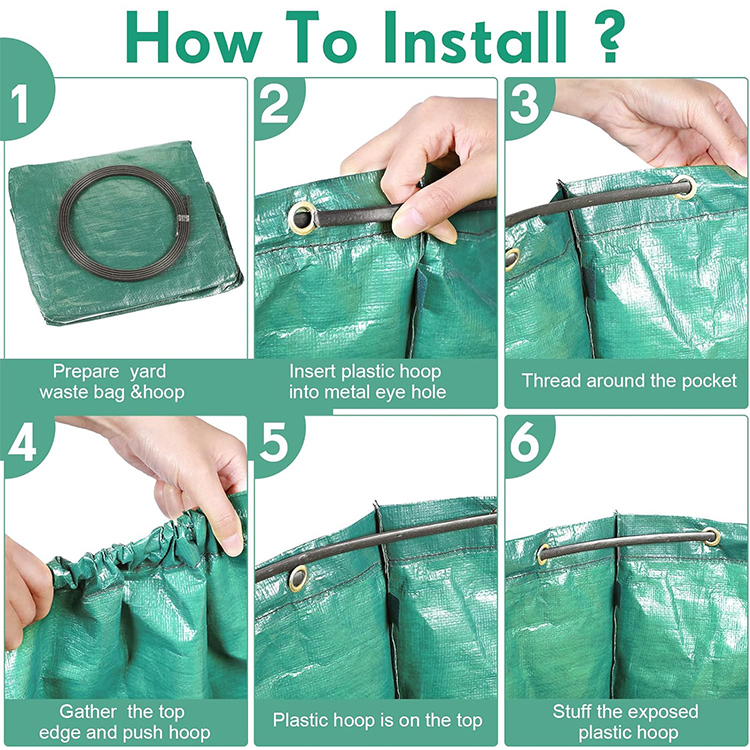 How To Install ?

1

Prepare yard waste bag &hoop

2

Insert plastic hoop into metal eye hole

3

Thread around the pocket

4

Gather the top edge and push hoop

5

Plastic hoop is on the top

6

Stuff the exposed plastic hoop