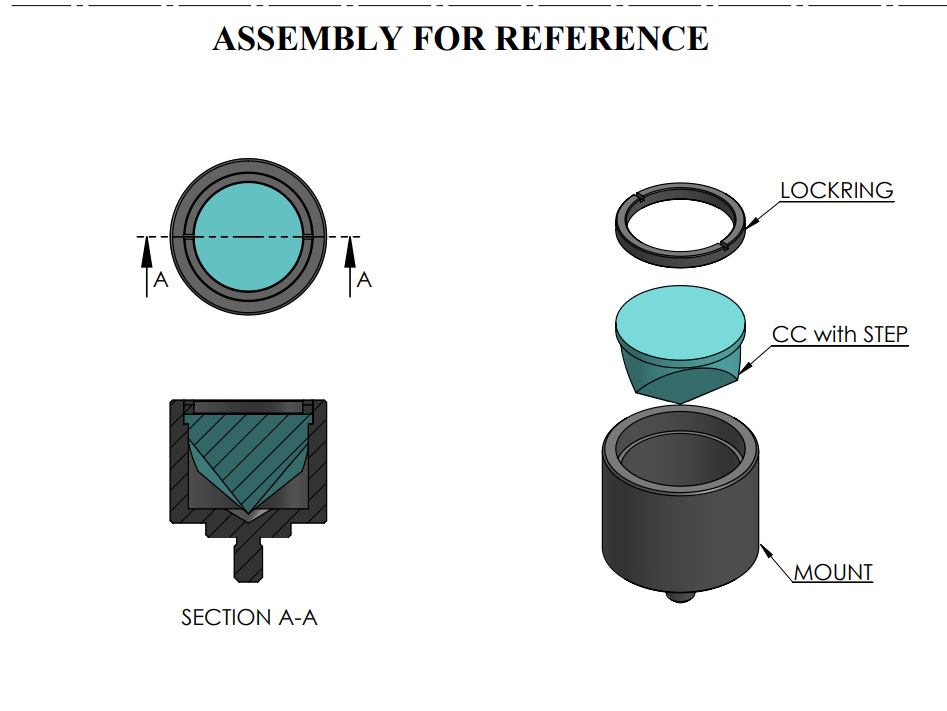 ASSEMBLY FOR REFERENCE

A A

SECTION A-A

LOCKRING

CC with STEP

MOUNT