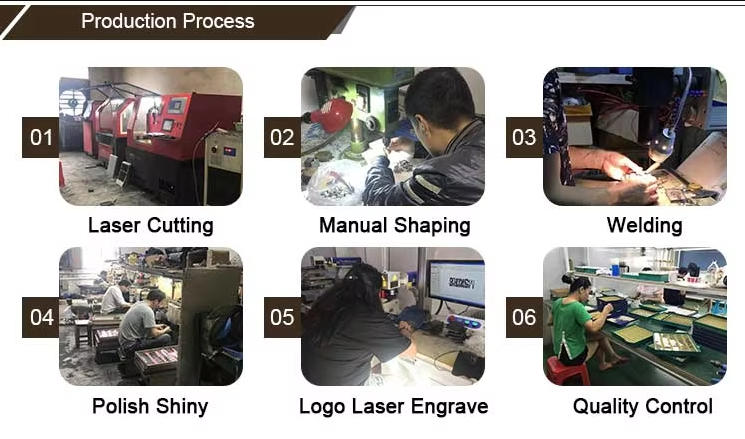 Production Process

01
Laser Cutting

02
Manual Shaping

03
Welding

04
Polish Shiny

05
Logo Laser Engrave

06
Quality Control