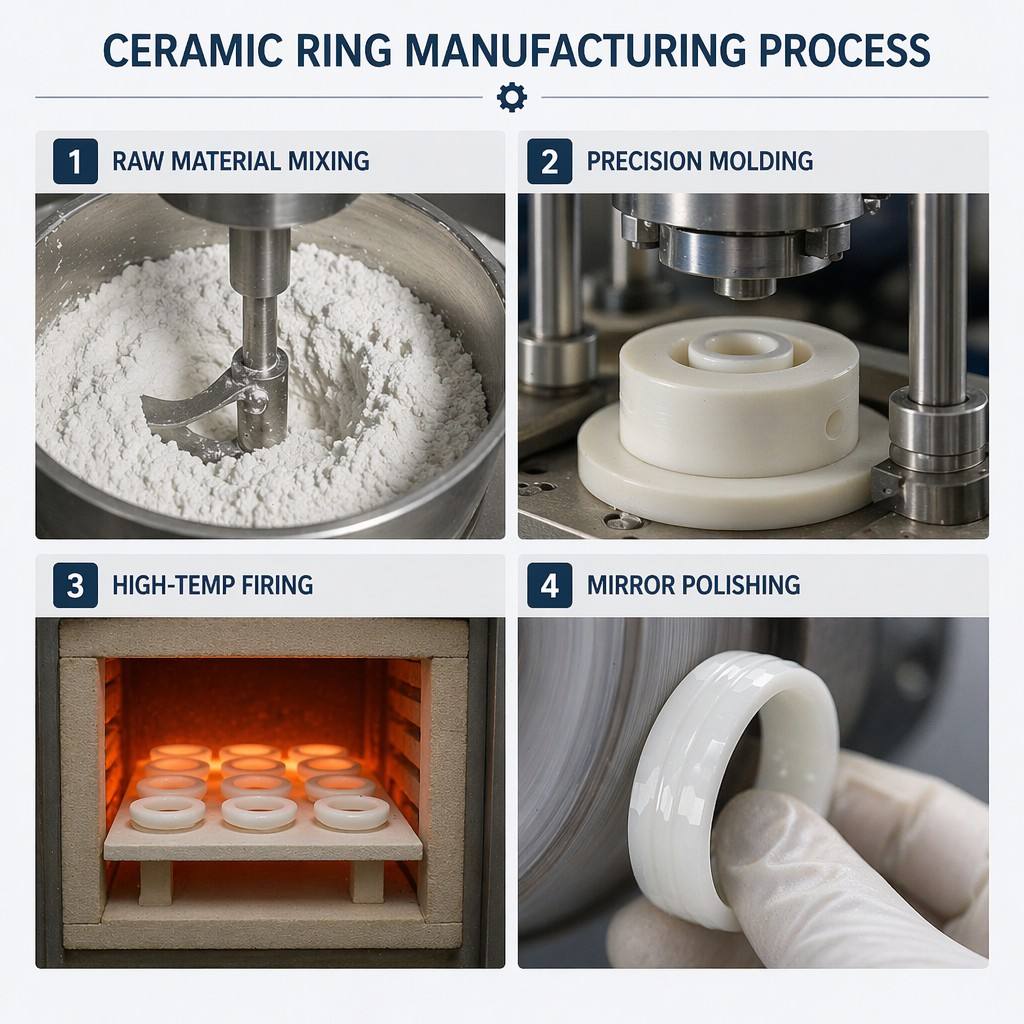 CERAMIC RING MANUFACTURING PROCESS

1 RAW MATERIAL MIXING

2 PRECISION MOLDING

3 HIGH-TEMP FIRING

4 MIRROR POLISHING