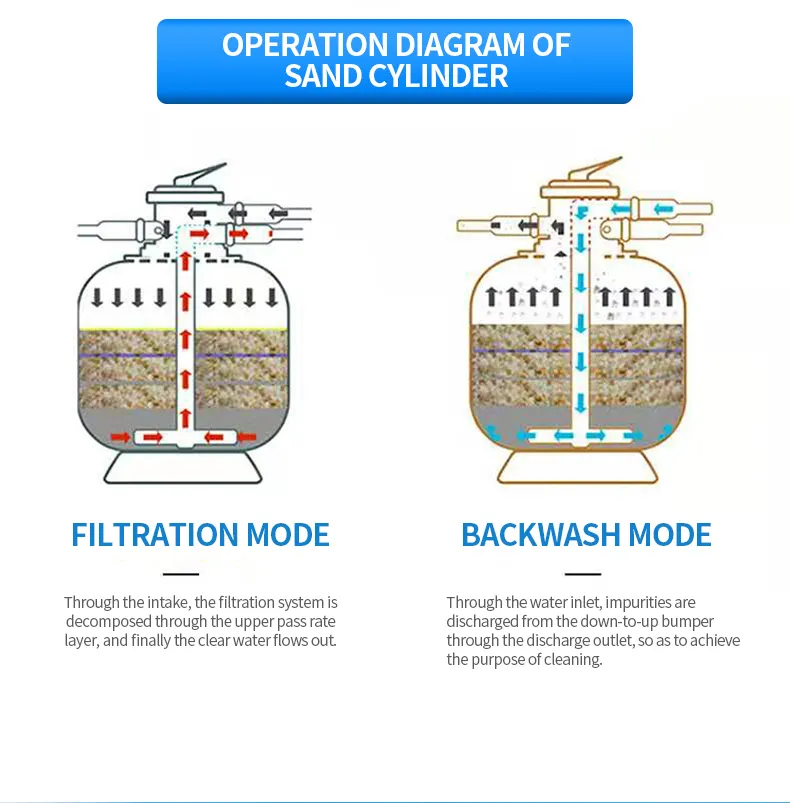 OPERATION DIAGRAM OF SAND CYLINDER

FILTRATION MODE

Through the intake, the filtration system is decomposed through the upper pass rate layer, and finally the clear water flows out.

BACKWASH MODE

Through the water inlet, impurities are discharged from the down-to-up bumper through the discharge outlet, so as to achieve the purpose of cleaning.