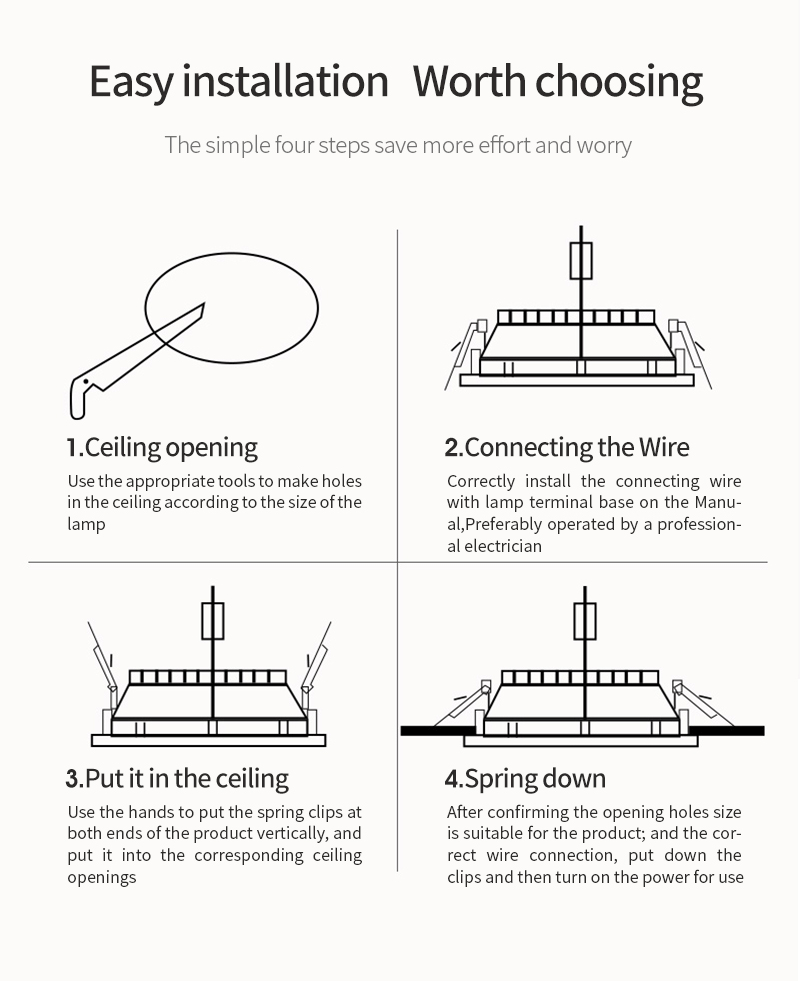 Easy installation Worth choosing

The simple four steps save more effort and worry

1.Ceiling opening

Use the appropriate tools to make holes in the ceiling according to the size of the lamp

2.Connecting the Wire

Correctly install the connecting wire with lamp terminal base on the Manual,Preferably operated by a professional electrician

3.Put it in the ceiling

Use the hands to put the spring clips at both ends of the product vertically, and put it into the corresponding ceiling openings

4.Spring down

After confirming the opening holes size is suitable for the product; and the correct wire connection, put down the clips and then turn on the power for use