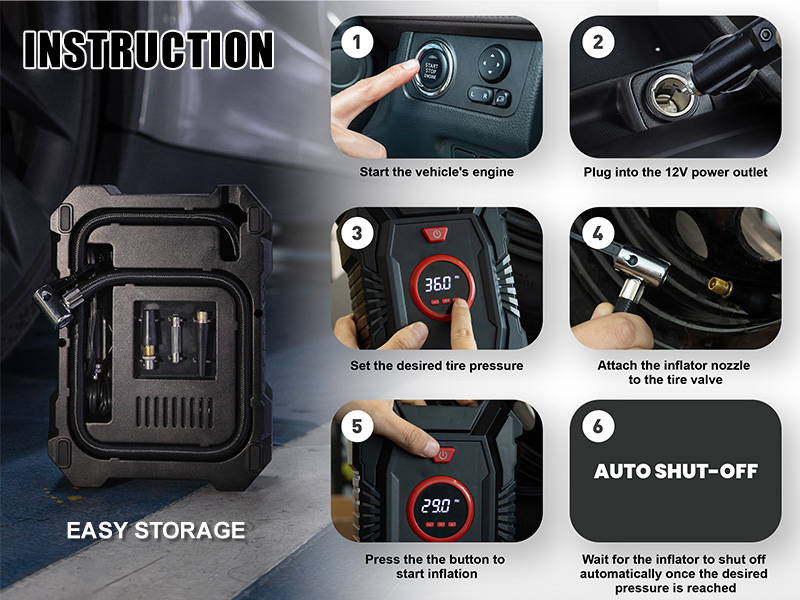 INSTRUCTION

EASY STORAGE

1
START STOP ENGINE
Start the vehicle's engine

2
Plug into the 12V power outlet

3
36.0
Set the desired tire pressure

4
Attach the inflator nozzle to the tire valve

5
29.0
Press the the button to start inflation

6
AUTO SHUT-OFF
Wait for the inflator to shut off automatically once the desired pressure is reached