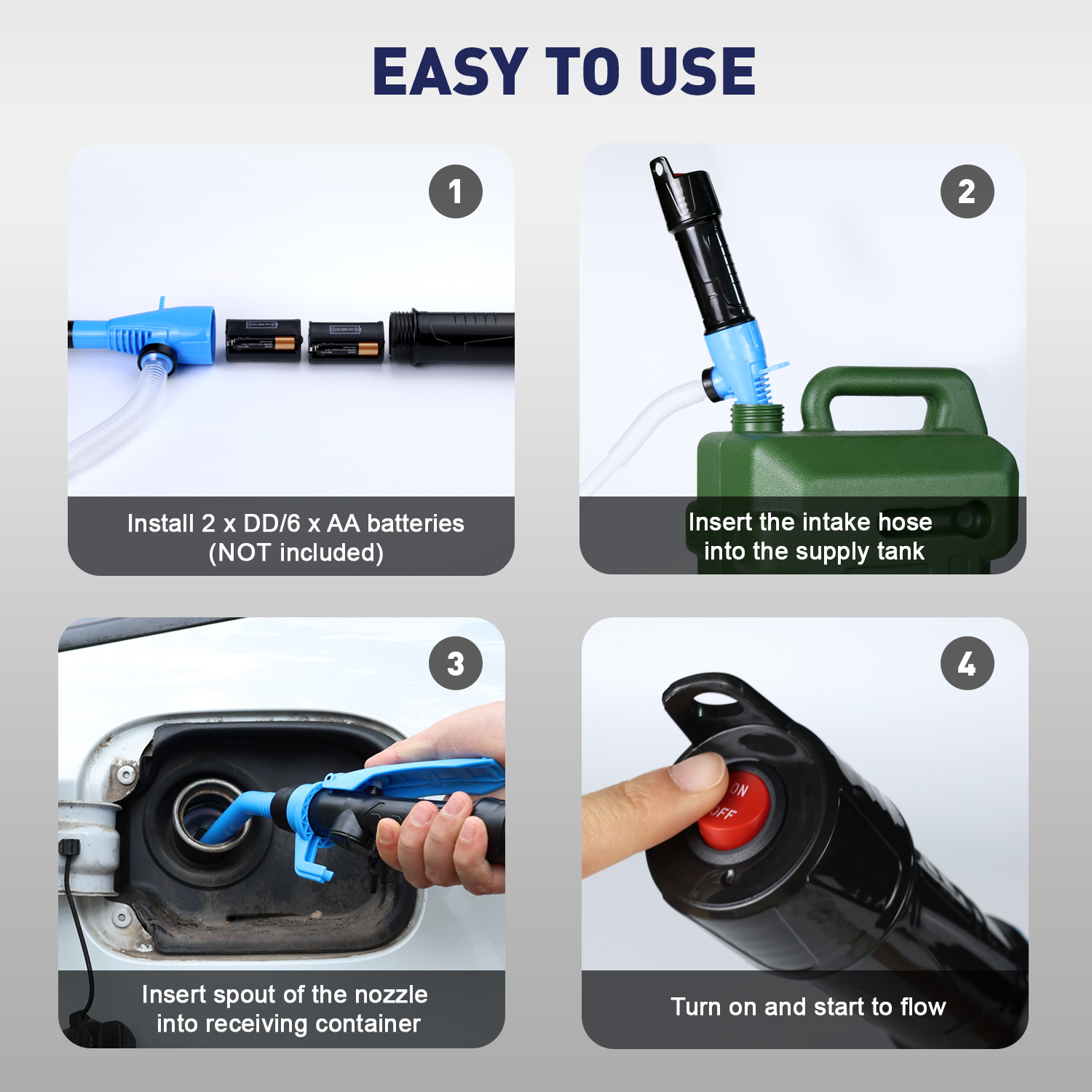 EASY TO USE

1

Install 2 x DD/6 x AA batteries (NOT included)

2

Insert the intake hose into the supply tank

3

Insert spout of the nozzle into receiving container

4

ON
OFF

Turn on and start to flow