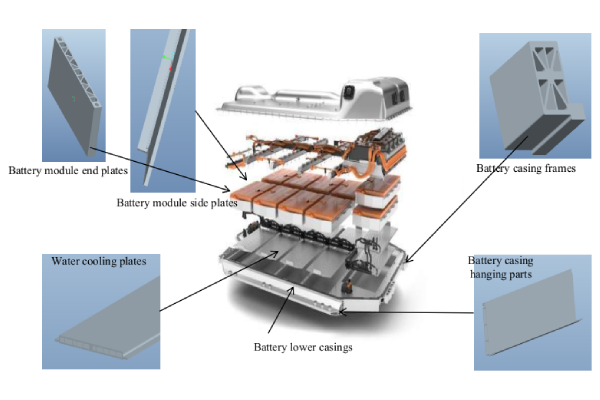 Battery module end plates

Battery module side plates

Battery casing frames

Water cooling plates

Battery casing hanging parts

Battery lower casings