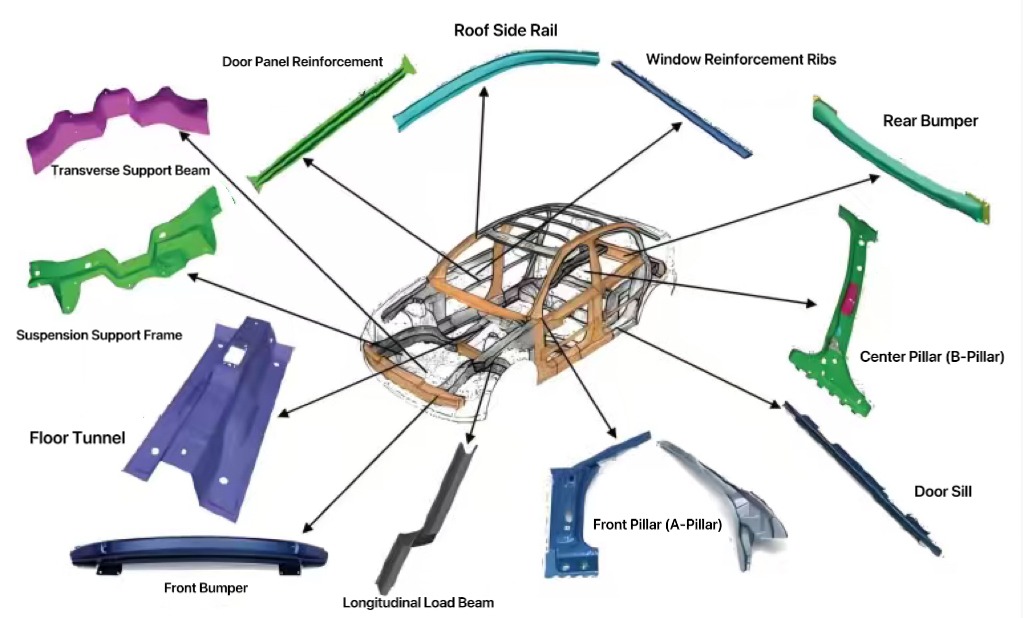 Roof Side Rail

Door Panel Reinforcement

Window Reinforcement Ribs

Rear Bumper

Transverse Support Beam

Suspension Support Frame

Center Pillar (B-Pillar)

Floor Tunnel

Door Sill

Front Pillar (A-Pillar)

Front Bumper

Longitudinal Load Beam