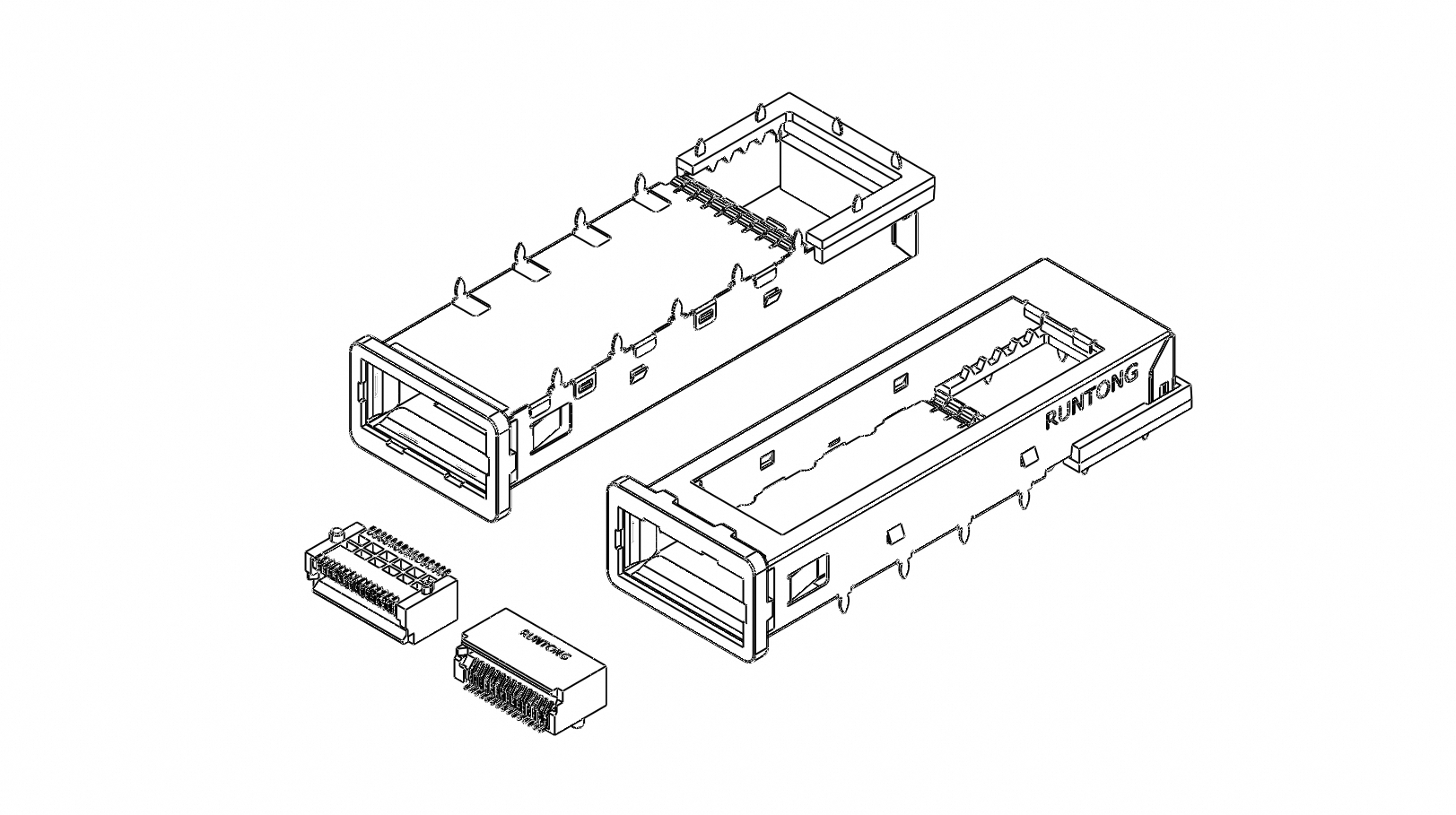 RUNTONG

RUNTONG