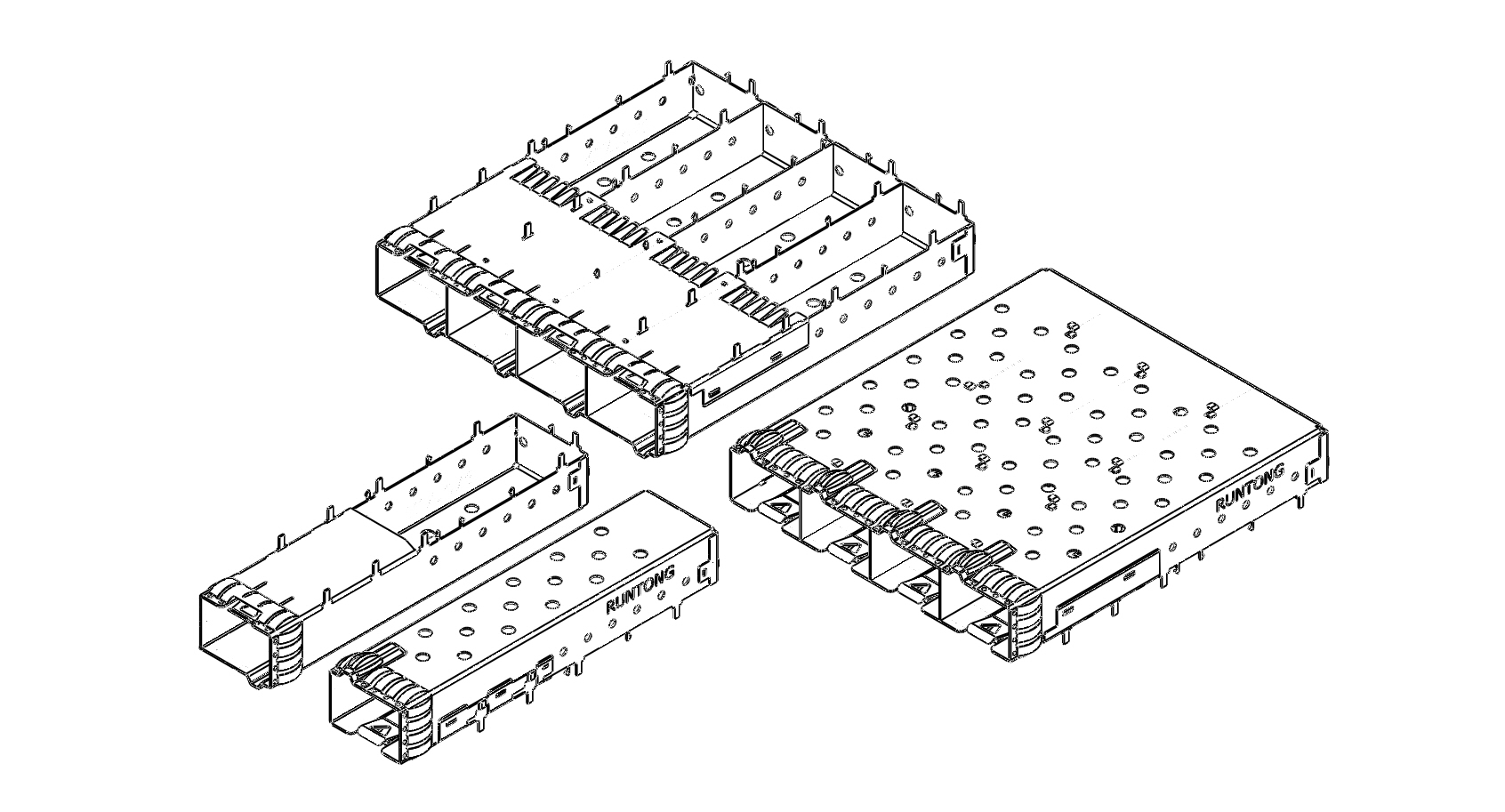 RUNTONG

RUNTONG