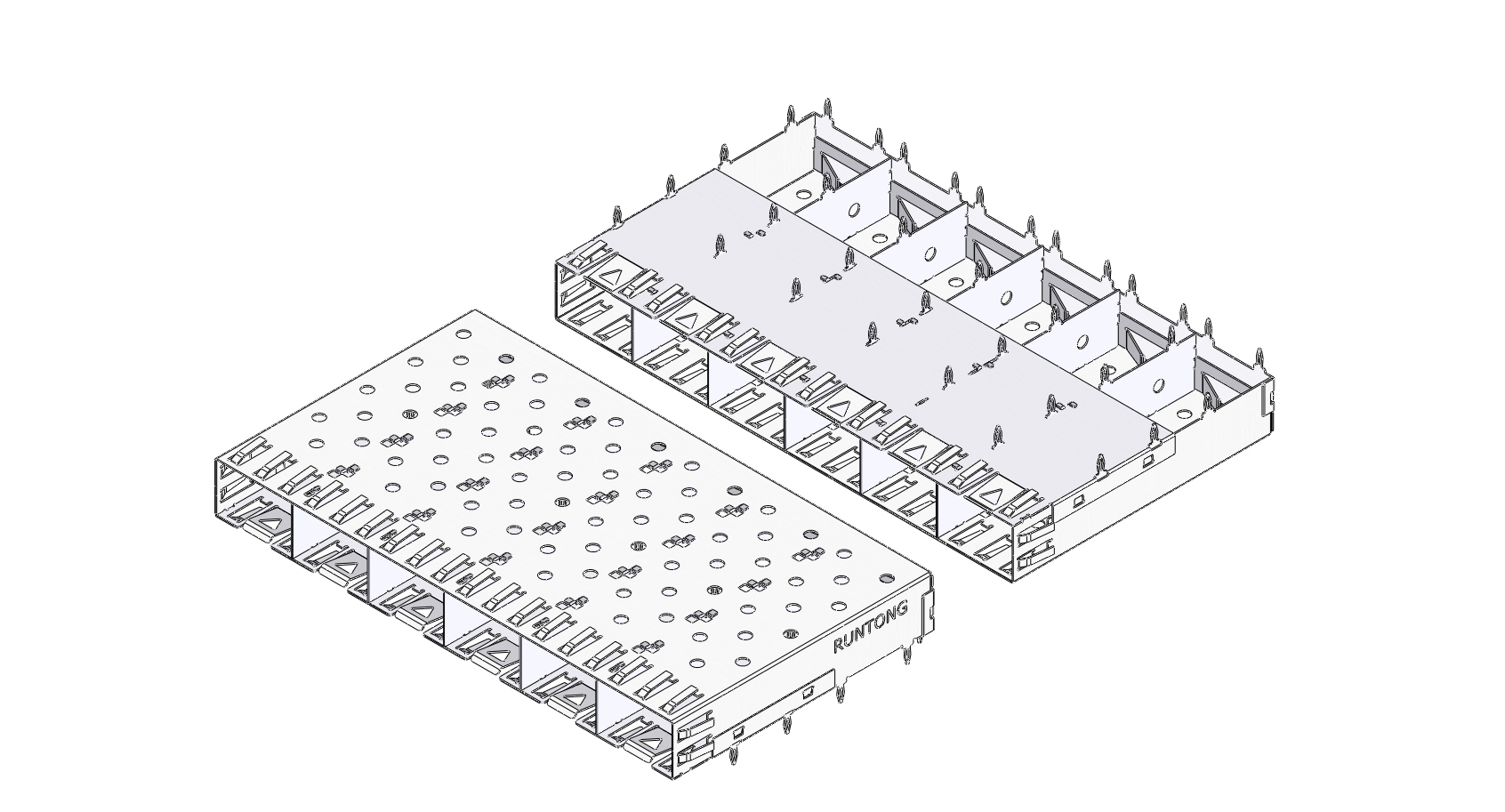 RUNTONG