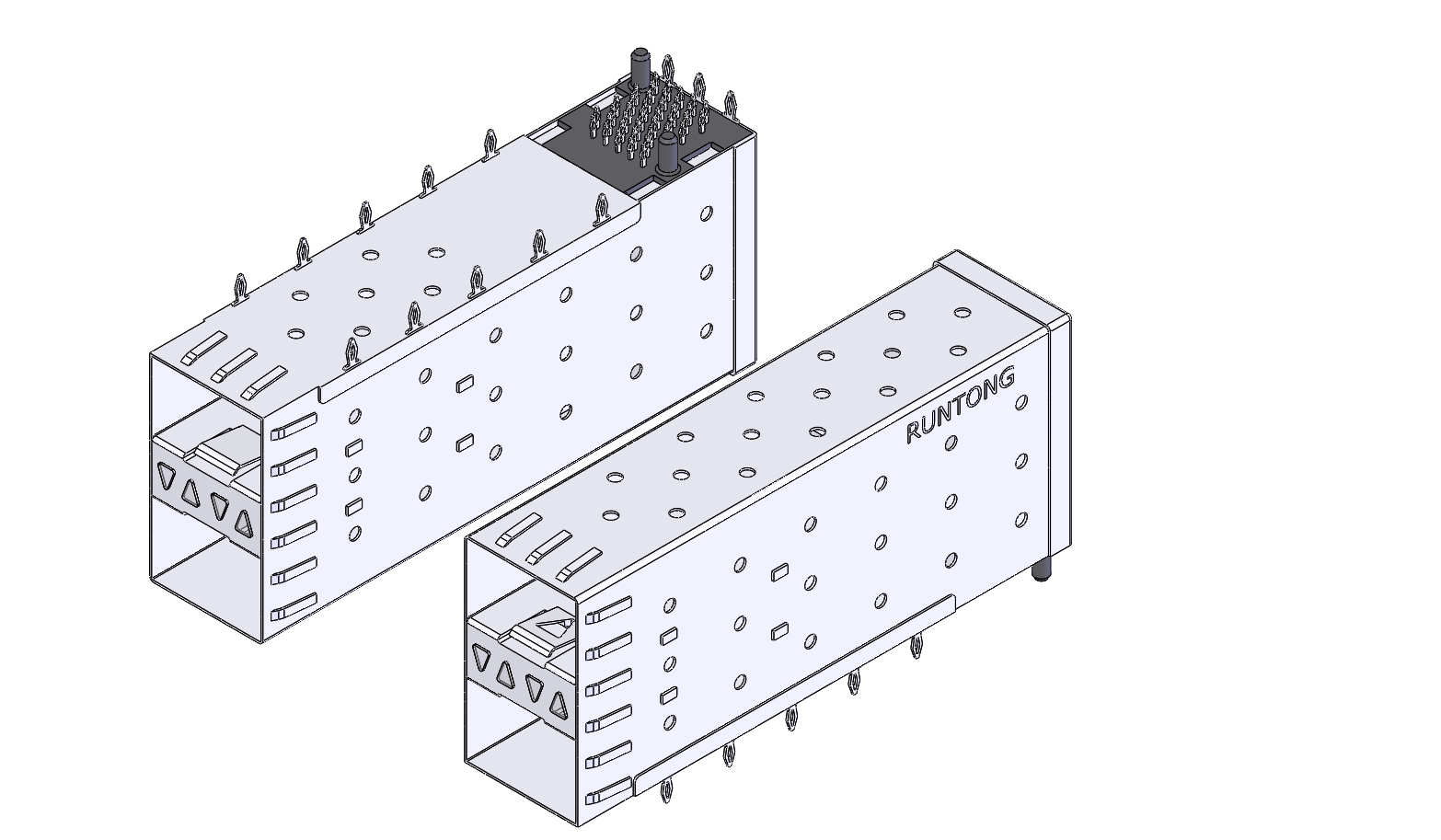 RUNTONG