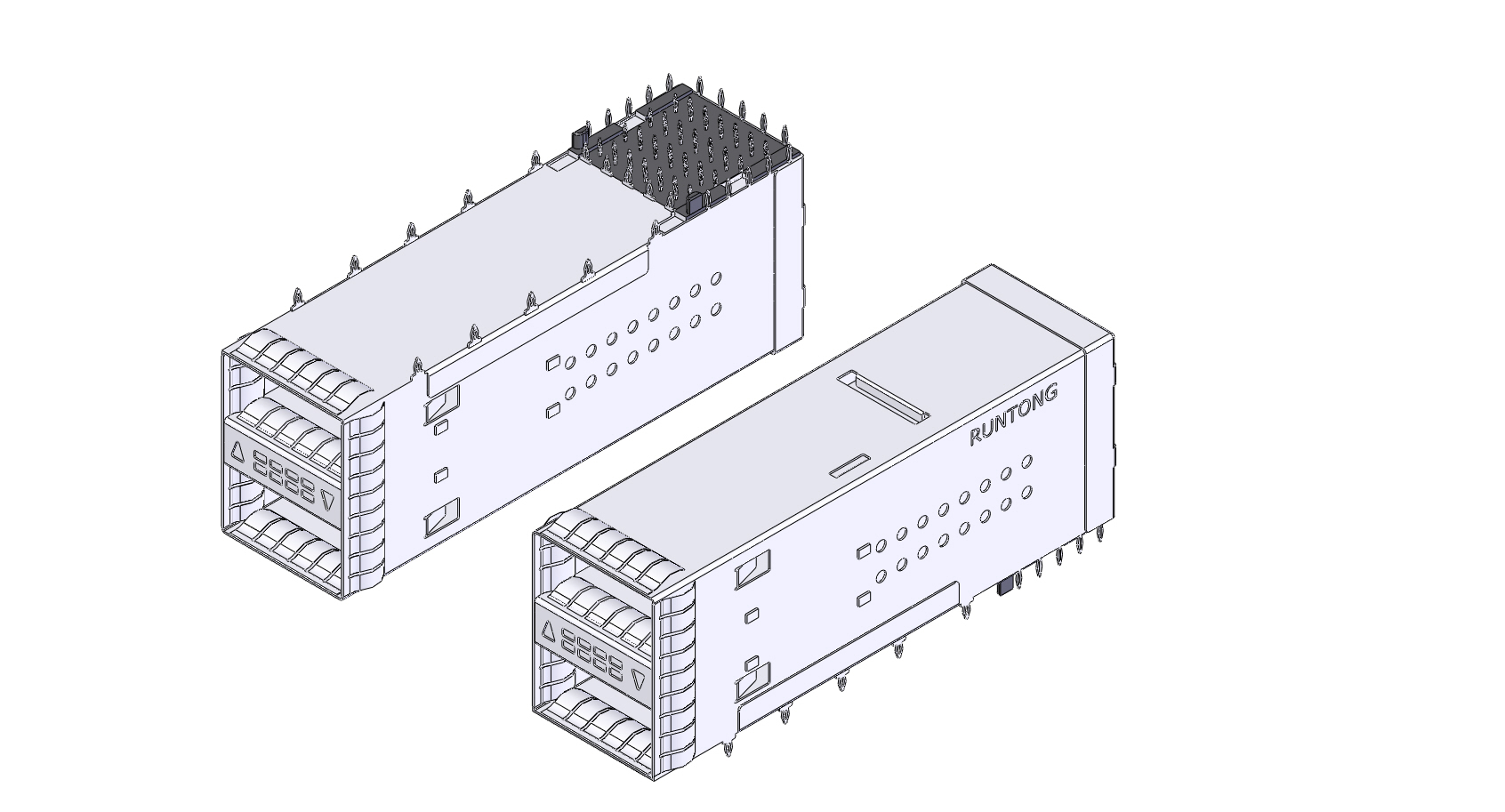 RUNTONG