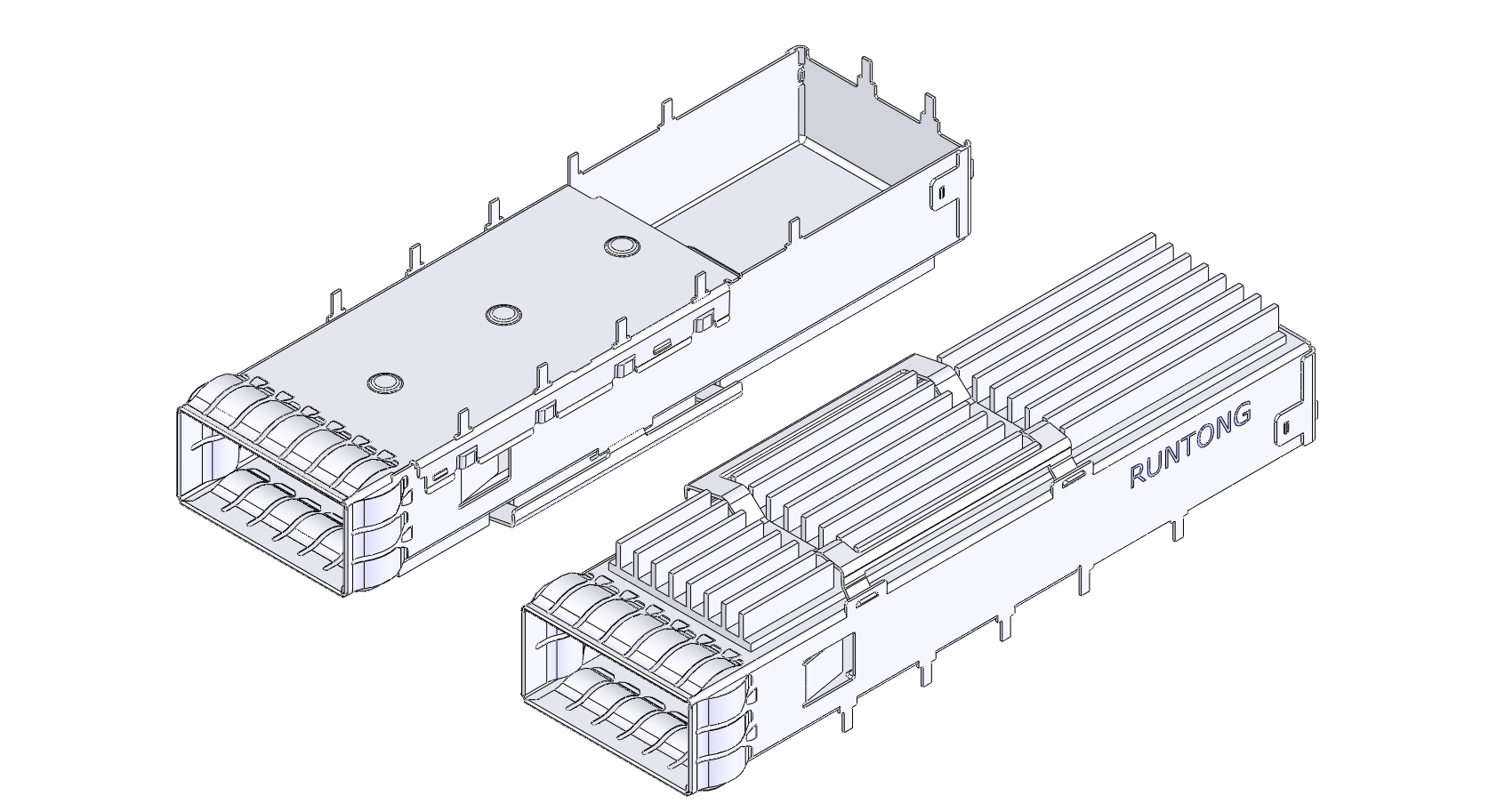 RUNTONG