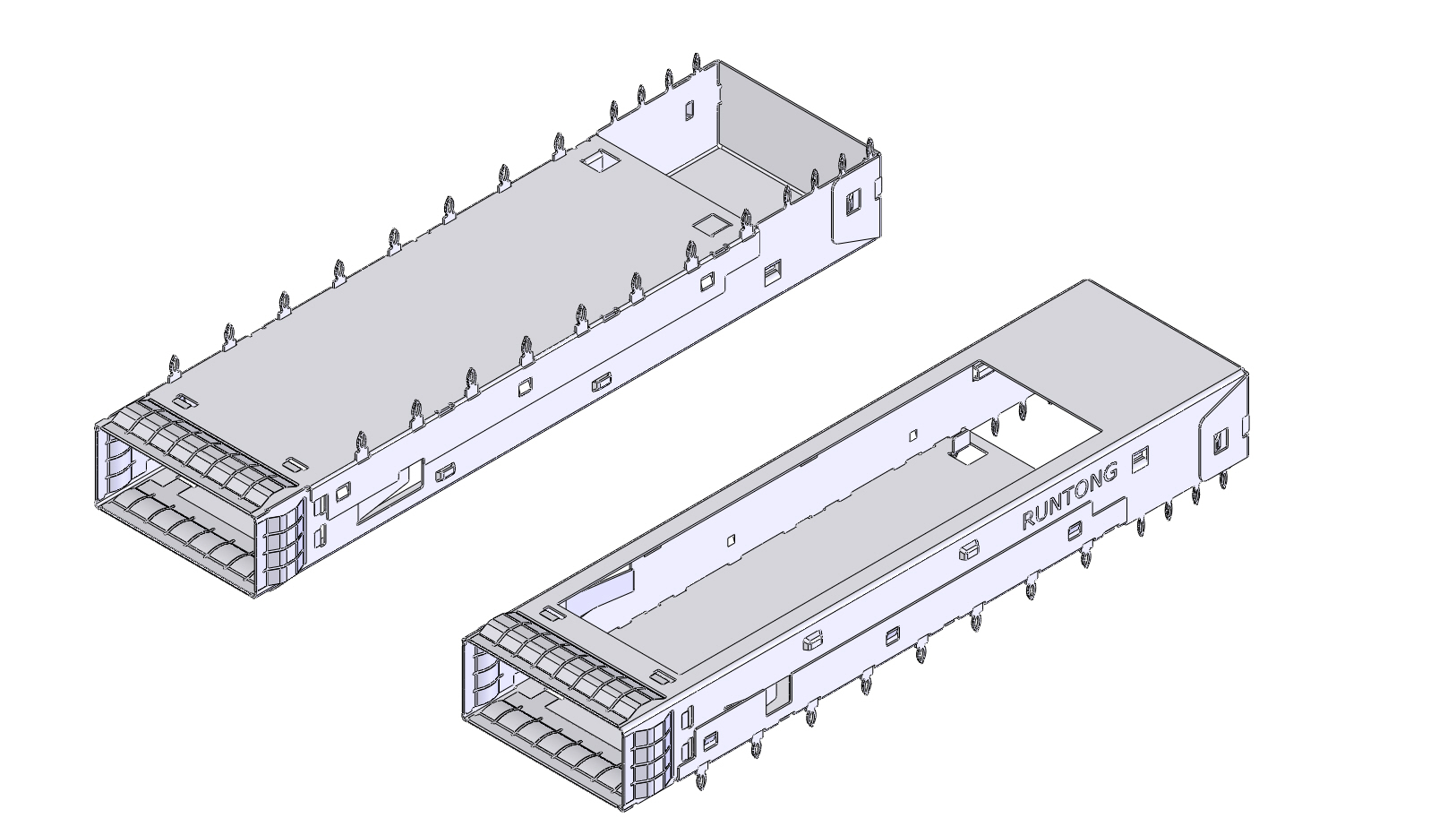 RUNTONG