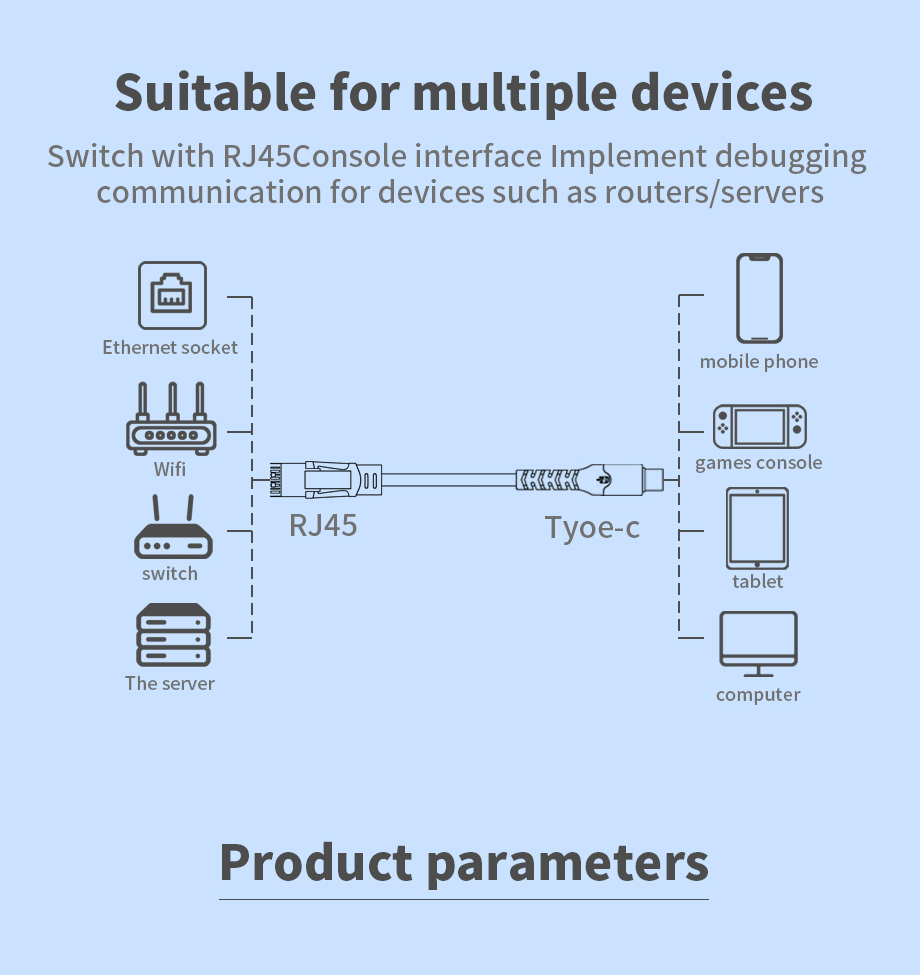 Suitable for multiple devices

Switch with RJ45Console interface Implement debugging communication for devices such as routers/servers

Ethernet socket

Wifi

switch

The server

RJ45

Tyoe-c

mobile phone

games console

tablet

computer

Product parameters