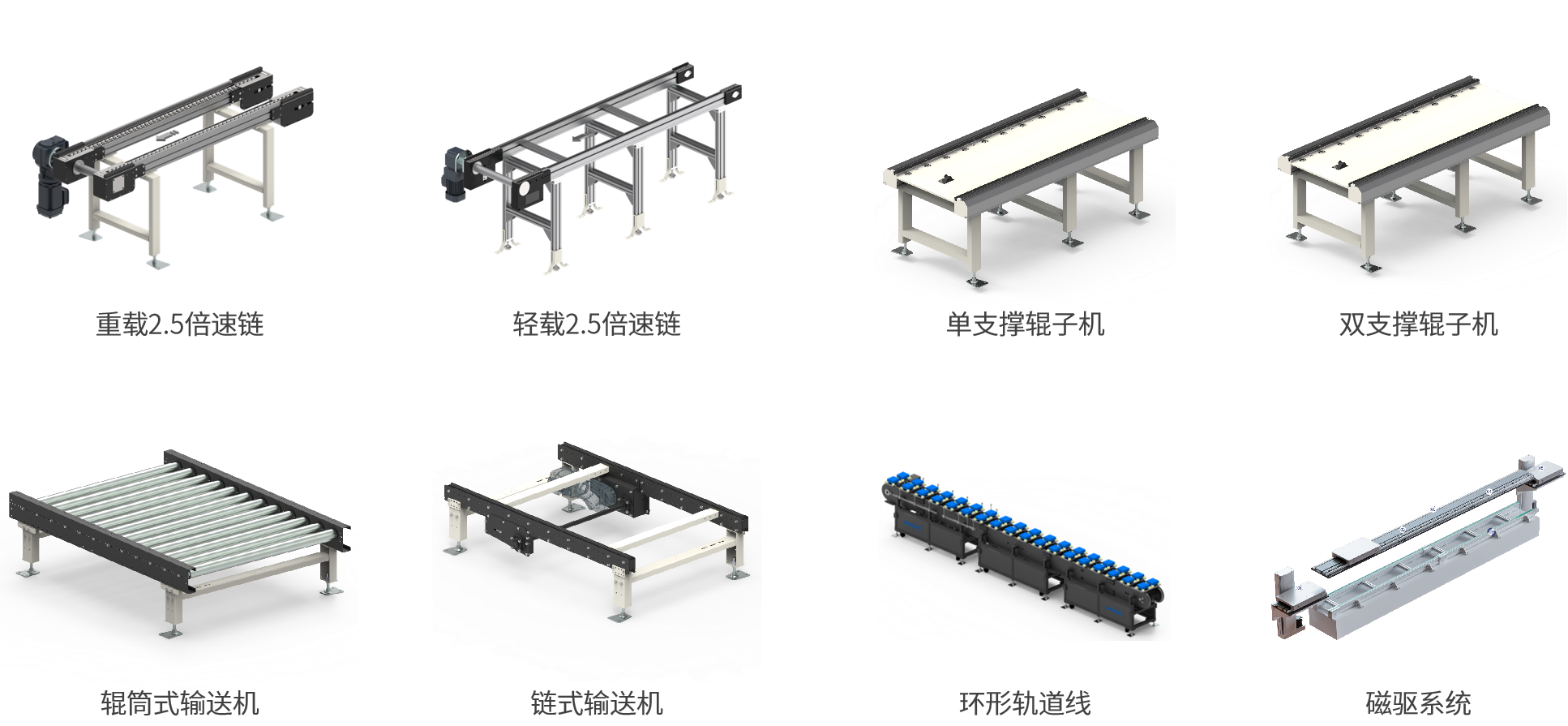 重载2.5倍速链

轻载2.5倍速链

单支撑辊子机

双支撑辊子机

辊筒式输送机

链式输送机

环形轨道线

磁驱系统