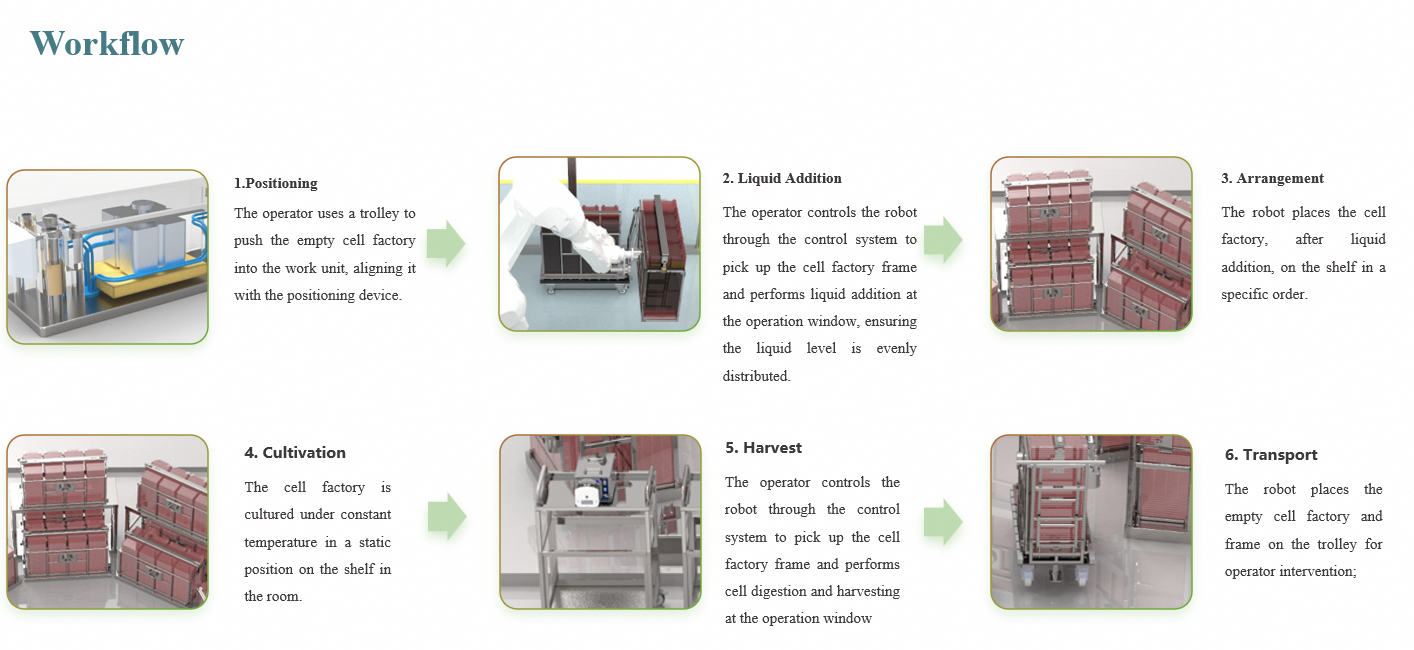 Workflow

1.Positioning

The operator uses a trolley to push the empty cell factory into the work unit, aligning it with the positioning device.

2. Liquid Addition

The operator controls the robot through the control system to pick up the cell factory frame and performs liquid addition at the operation window, ensuring the liquid level is evenly distributed.

3. Arrangement

The robot places the cell factory, after liquid addition, on the shelf in a specific order.

4. Cultivation

The cell factory is cultured under constant temperature in a static position on the shelf in the room.

5. Harvest

The operator controls the robot through the control system to pick up the cell factory frame and performs cell digestion and harvesting at the operation window

6. Transport

The robot places the empty cell factory and frame on the trolley for operator intervention;