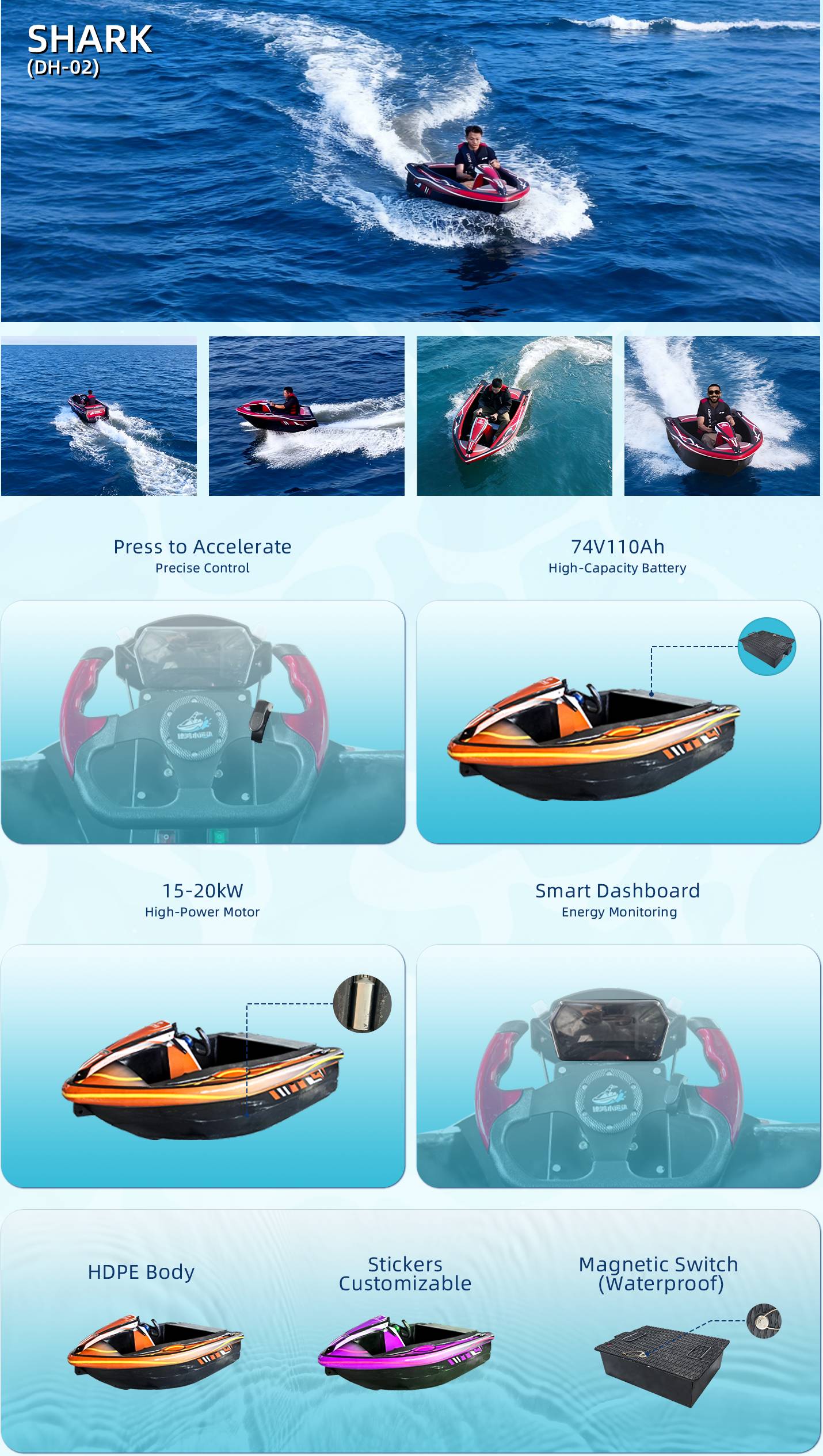 SHARK
(DH-02)

Press to Accelerate
Precise Control

74V110Ah
High-Capacity Battery

15-20kW
High-Power Motor

Smart Dashboard
Energy Monitoring

HDPE Body

Stickers Customizable

Magnetic Switch (Waterproof)