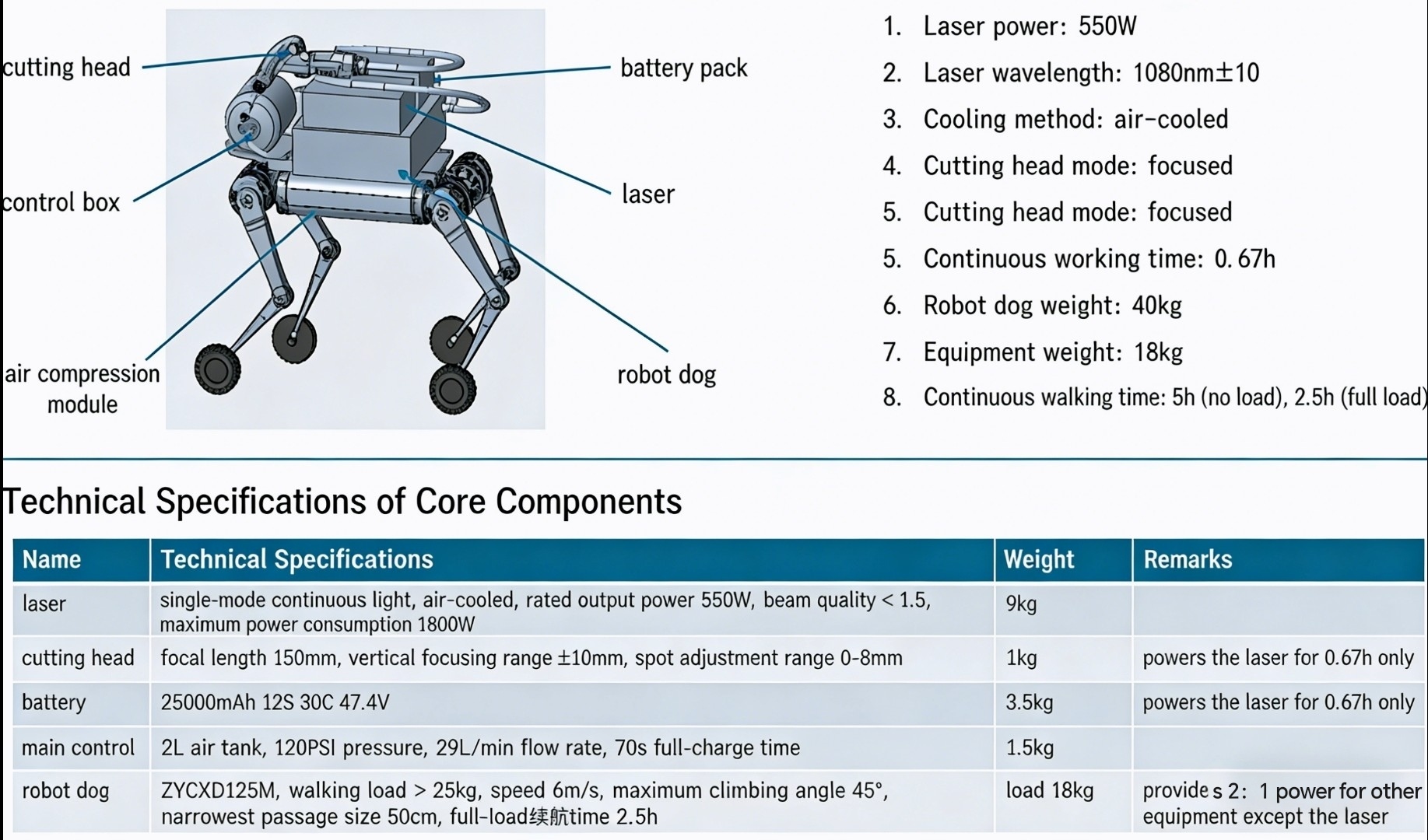 cutting head

battery pack

control box

laser

air compression module

robot dog

1. Laser power: 550W
2. Laser wavelength: 1080nm±10
3. Cooling method: air-cooled
4. Cutting head mode: focused
5. Cutting head mode: focused
5. Continuous working time: 0.67h
6. Robot dog weight: 40kg
7. Equipment weight: 18kg
8. Continuous walking time: 5h (no load), 2.5h (full load)

Technical Specifications of Core Components

| Name | Technical Specifications | Weight | Remarks |
|---|---|---|---|
| laser | single-mode continuous light, air-cooled, rated output power 550W, beam quality < 1.5, maximum power consumption 1800W | 9kg | |
| cutting head | focal length 150mm, vertical focusing range ±10mm, spot adjustment range 0-8mm | 1kg | powers the laser for 0.67h only |
| battery | 25000mAh 12S 30C 47.4V | 3.5kg | powers the laser for 0.67h only |
| main control | 2L air tank, 120PSI pressure, 29L/min flow rate, 70s full-charge time | 1.5kg | |
| robot dog | ZYCXD125M, walking load > 25kg, speed 6m/s, maximum climbing angle 45°, narrowest passage size 50cm, full-load续航time 2.5h | load 18kg | provides 2: 1 power for other equipment except the laser |