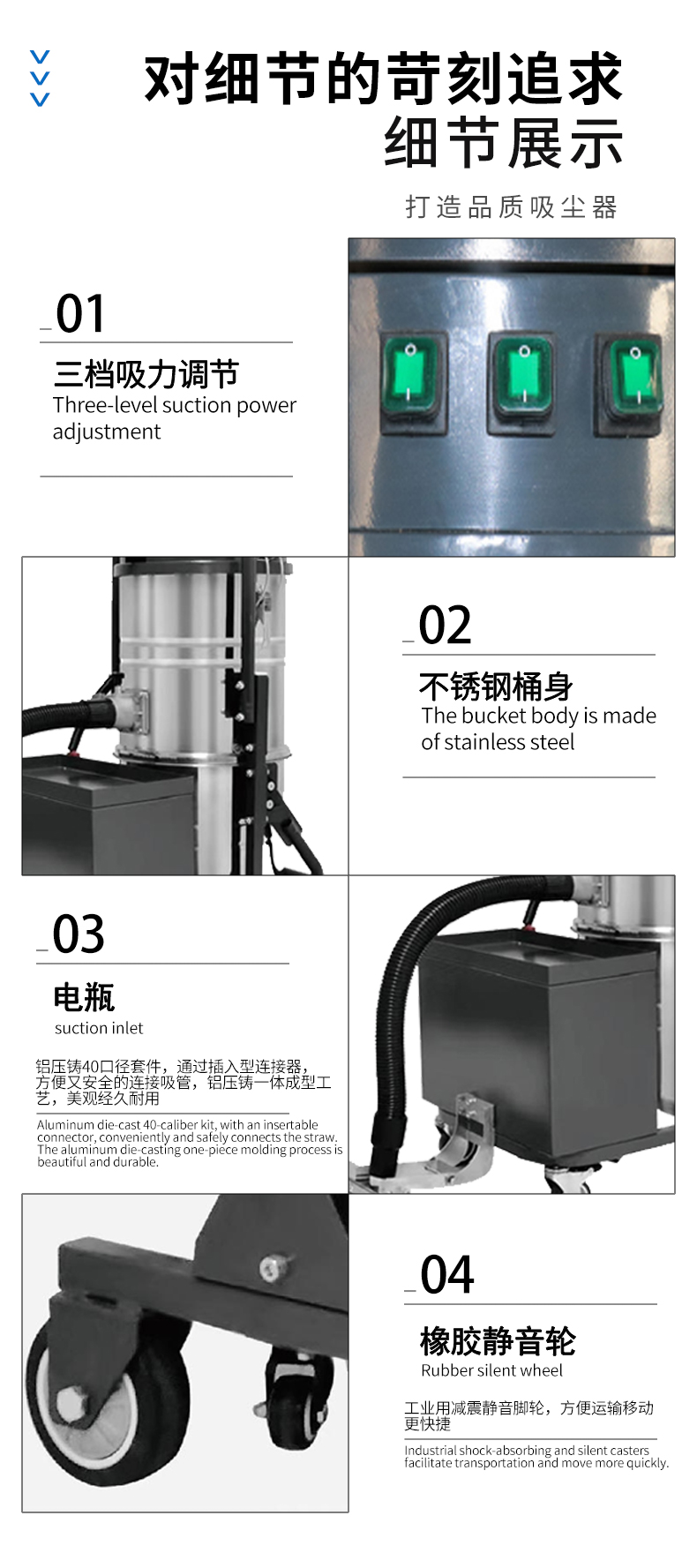 对细节的苛刻追求
细节展示
打造品质吸尘器

_01
三档吸力调节
Three-level suction power adjustment

_02
不锈钢桶身
The bucket body is made of stainless steel

_03
电瓶
suction inlet

铝压铸40口径套件，通过插入型连接器，方便又安全的连接吸管，铝压铸一体成型工艺，美观经久耐用

Aluminum die-cast 40-caliber kit, with an insertable connector, conveniently and safely connects the straw. The aluminum die-casting one-piece molding process is beautiful and durable.

_04
橡胶静音轮
Rubber silent wheel

工业用减震静音脚轮，方便运输移动更快捷

Industrial shock-absorbing and silent casters facilitate transportation and move more quickly.