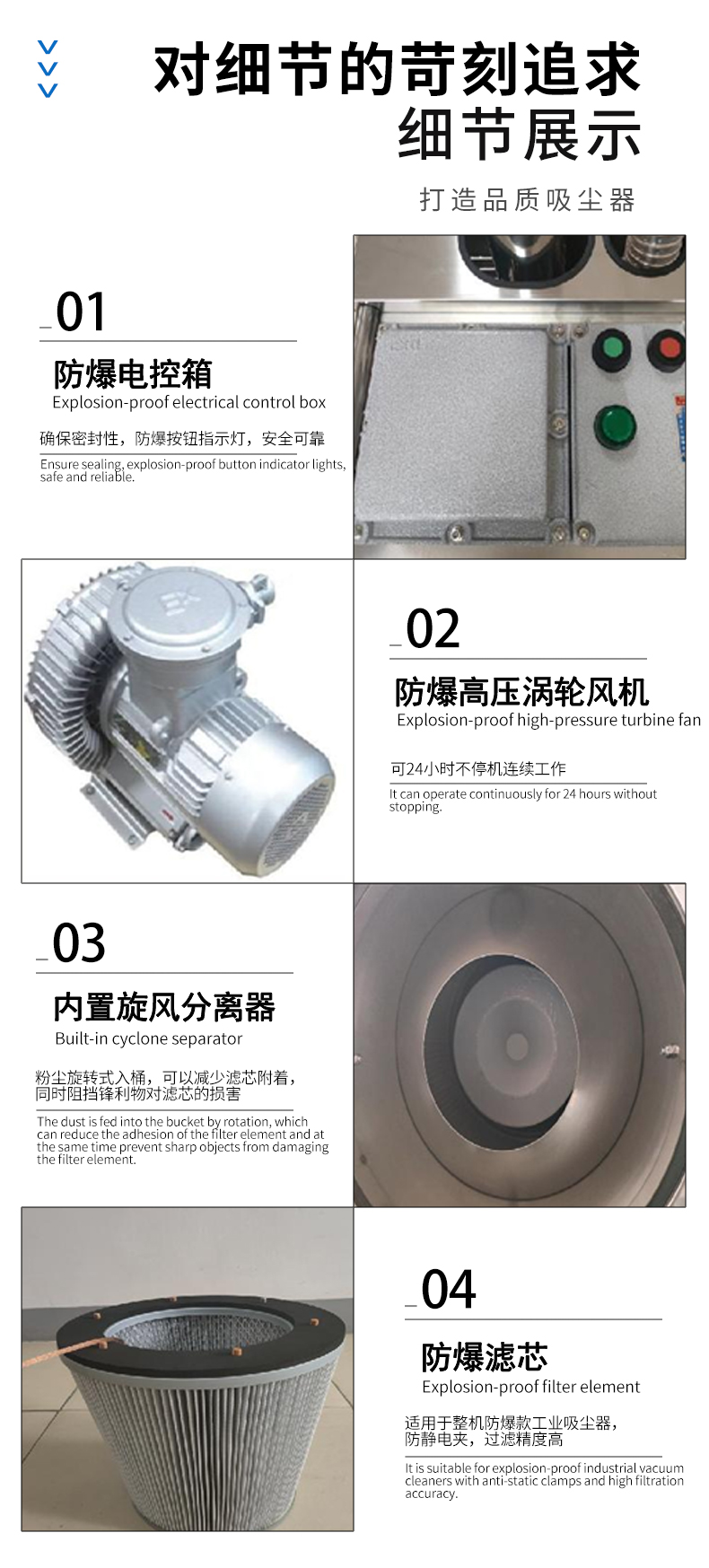 对细节的苛刻追求
细节展示

打造品质吸尘器

_01
防爆电控箱
Explosion-proof electrical control box

确保密封性，防爆按钮指示灯，安全可靠

Ensure sealing, explosion-proof button indicator lights, safe and reliable.

_02
防爆高压涡轮风机
Explosion-proof high-pressure turbine fan

可24小时不停机连续工作

It can operate continuously for 24 hours without stopping.

_03
内置旋风分离器
Built-in cyclone separator

粉尘旋转式入桶，可以减少滤芯附着，同时阻挡锋利物对滤芯的损害

The dust is fed into the bucket by rotation, which can reduce the adhesion of the filter element and at the same time prevent sharp objects from damaging the filter element.

_04
防爆滤芯
Explosion-proof filter element

适用于整机防爆款工业吸尘器，防静电夹，过滤精度高

It is suitable for explosion-proof industrial vacuum cleaners with anti-static clamps and high filtration accuracy.