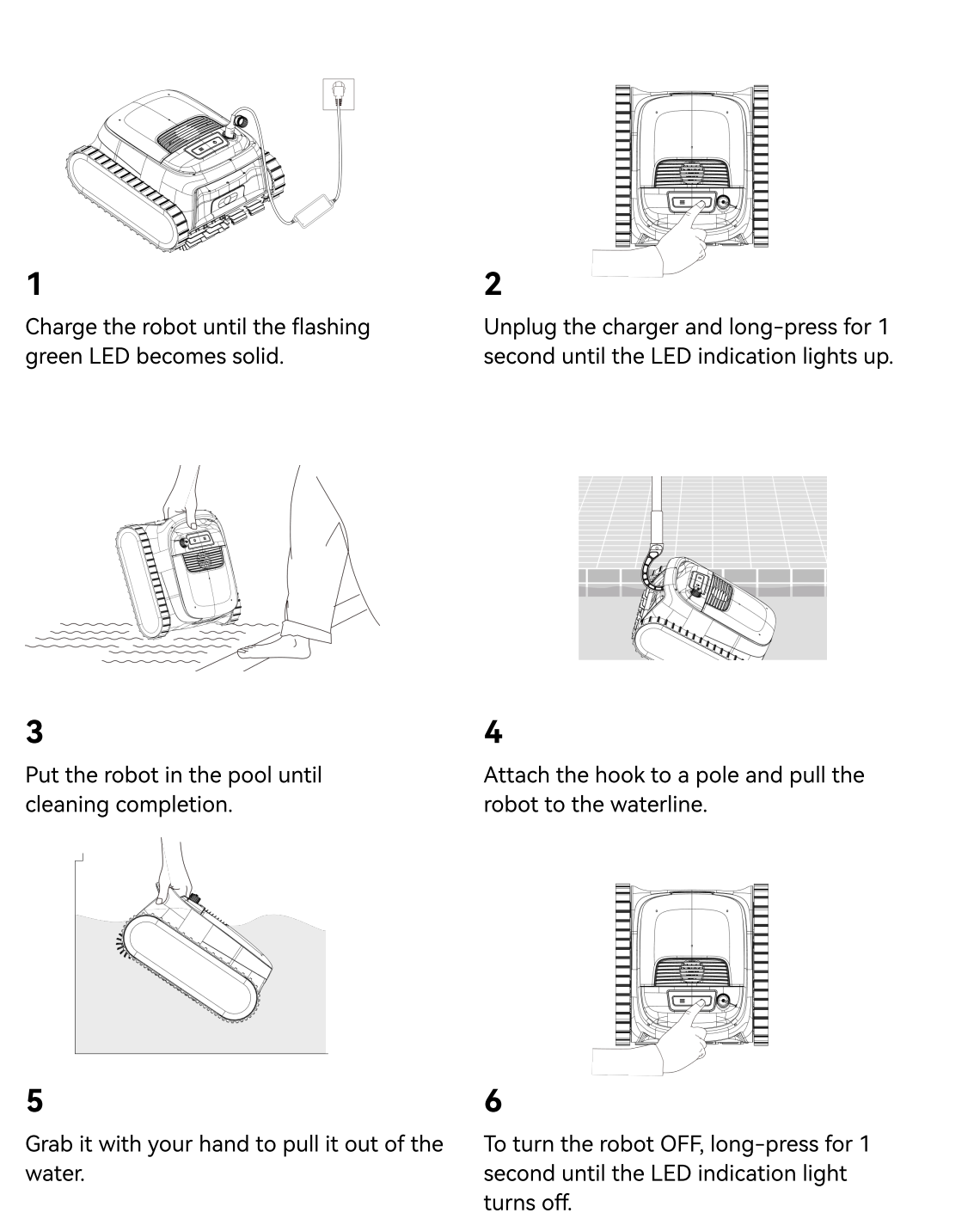 1

Charge the robot until the flashing green LED becomes solid.

2

Unplug the charger and long-press for 1 second until the LED indication lights up.

3

Put the robot in the pool until cleaning completion.

4

Attach the hook to a pole and pull the robot to the waterline.

5

Grab it with your hand to pull it out of the water.

6

To turn the robot OFF, long-press for 1 second until the LED indication light turns off.