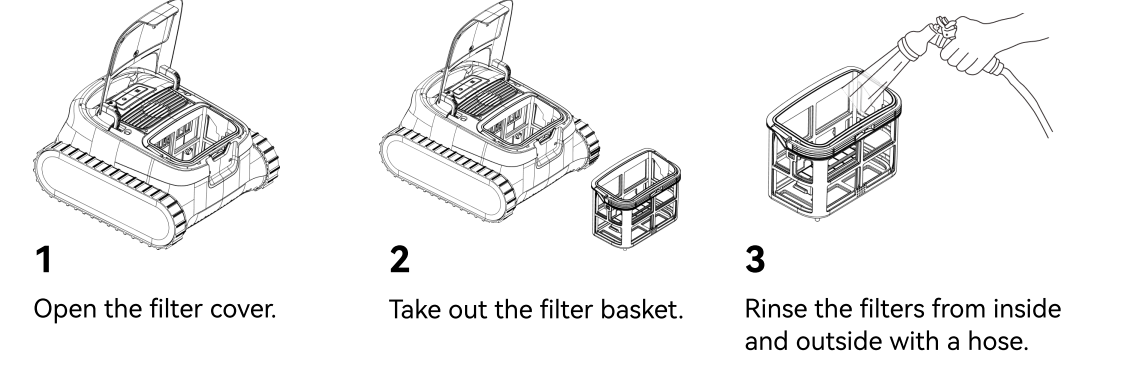 1

Open the filter cover.

2

Take out the filter basket.

3

Rinse the filters from inside and outside with a hose.