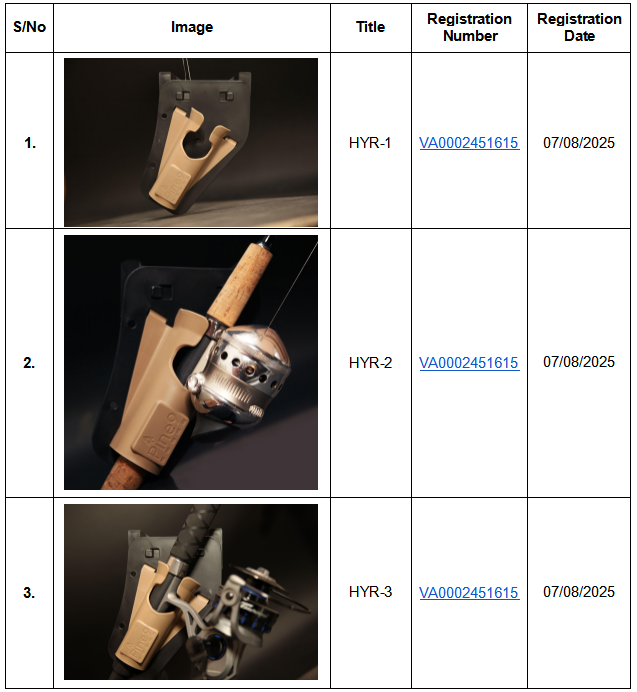 | S/No | Image | Title | Registration Number | Registration Date |
|---|---|---|---|---|
| 1. | Pineo | HYR-1 | VA0002451615 | 07/08/2025 |
| 2. | Pineo | HYR-2 | VA0002451615 | 07/08/2025 |
| 3. | Pineo | HYR-3 | VA0002451615 | 07/08/2025 |