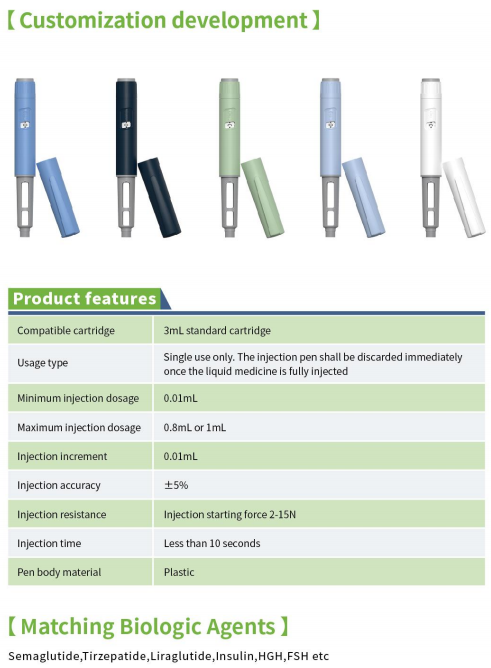 【Customization development】

Product features

| Compatible cartridge | 3mL standard cartridge |
|---|---|
| Usage type | Single use only. The injection pen shall be discarded immediately once the liquid medicine is fully injected |
| Minimum injection dosage | 0.01mL |
| Maximum injection dosage | 0.8mL or 1mL |
| Injection increment | 0.01mL |
| Injection accuracy | ±5% |
| Injection resistance | Injection starting force 2-15N |
| Injection time | Less than 10 seconds |
| Pen body material | Plastic |

【Matching Biologic Agents】

Semaglutide,Tirzepatide,Liraglutide,Insulin,HGH,FSH etc