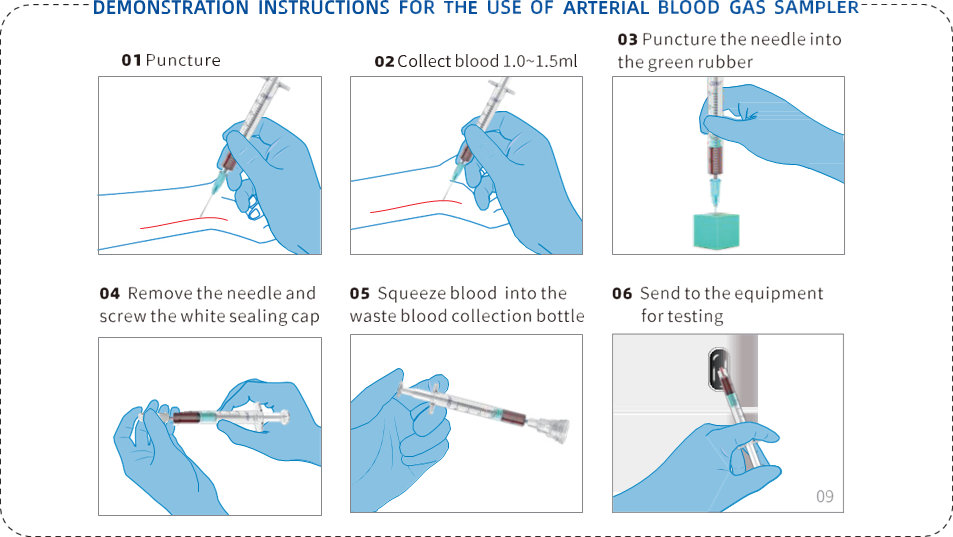 DEMONSTRATION INSTRUCTIONS FOR THE USE OF ARTERIAL BLOOD GAS SAMPLER

01 Puncture

02 Collect blood 1.0~1.5ml

03 Puncture the needle into the green rubber

04 Remove the needle and screw the white sealing cap

05 Squeeze blood into the waste blood collection bottle

06 Send to the equipment for testing

09