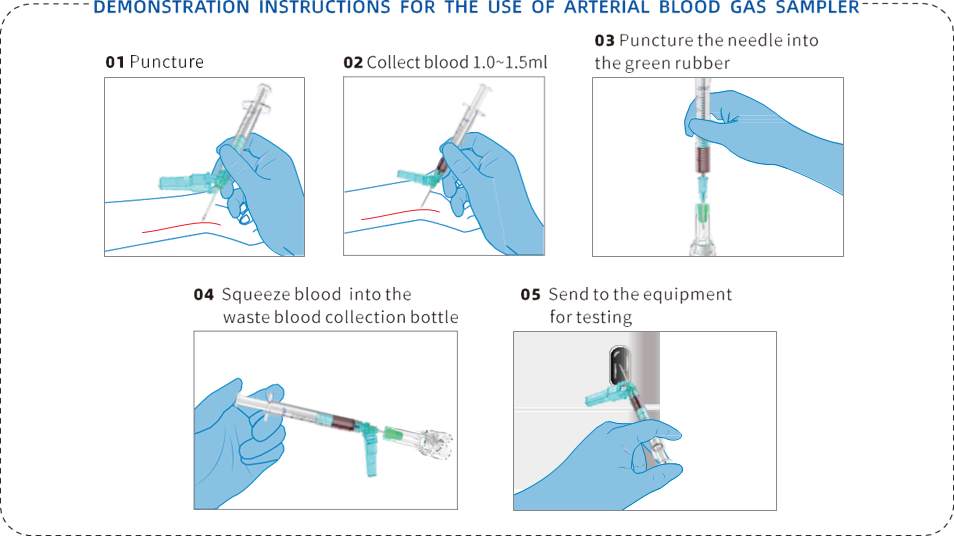 DEMONSTRATION INSTRUCTIONS FOR THE USE OF ARTERIAL BLOOD GAS SAMPLER

01 Puncture

02 Collect blood 1.0~1.5ml

03 Puncture the needle into the green rubber

04 Squeeze blood into the waste blood collection bottle

05 Send to the equipment for testing