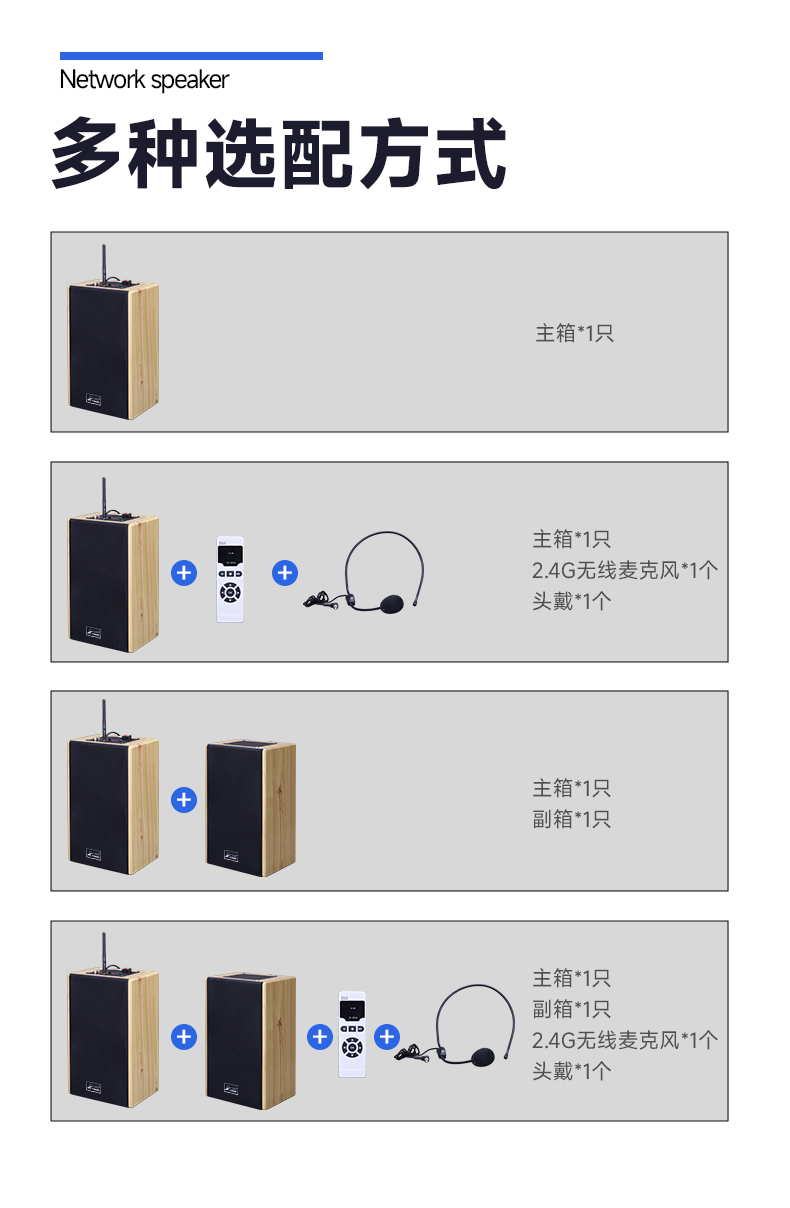 Network speaker

多种选配方式

主箱*1只

主箱*1只
2.4G无线麦克风*1个
头戴*1个

主箱*1只
副箱*1只

主箱*1只
副箱*1只
2.4G无线麦克风*1个
头戴*1个