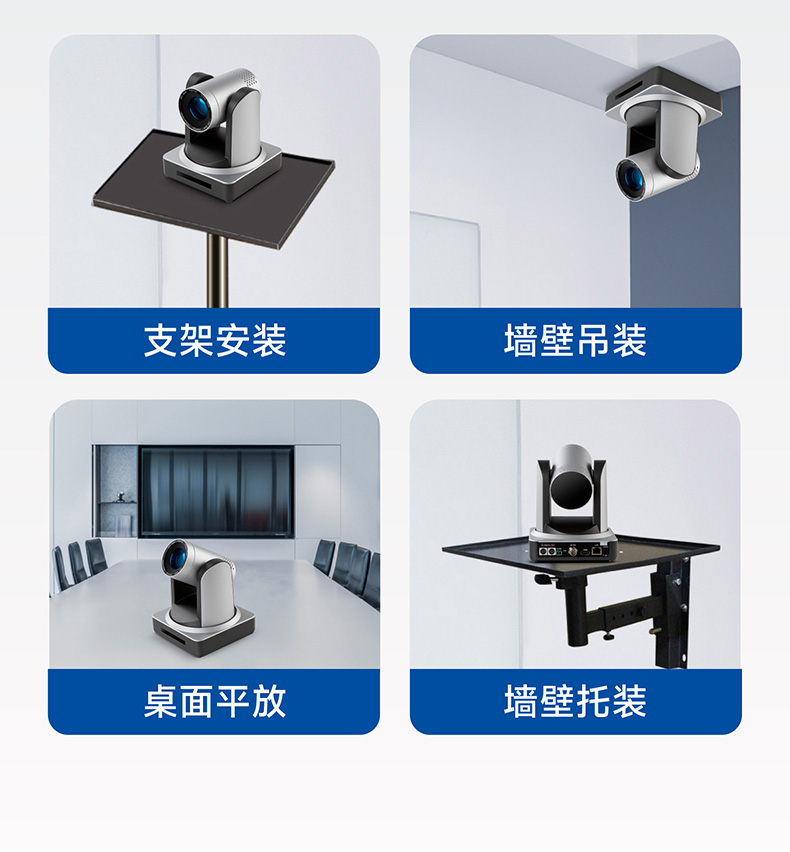 支架安装

墙壁吊装

桌面平放

墙壁托装