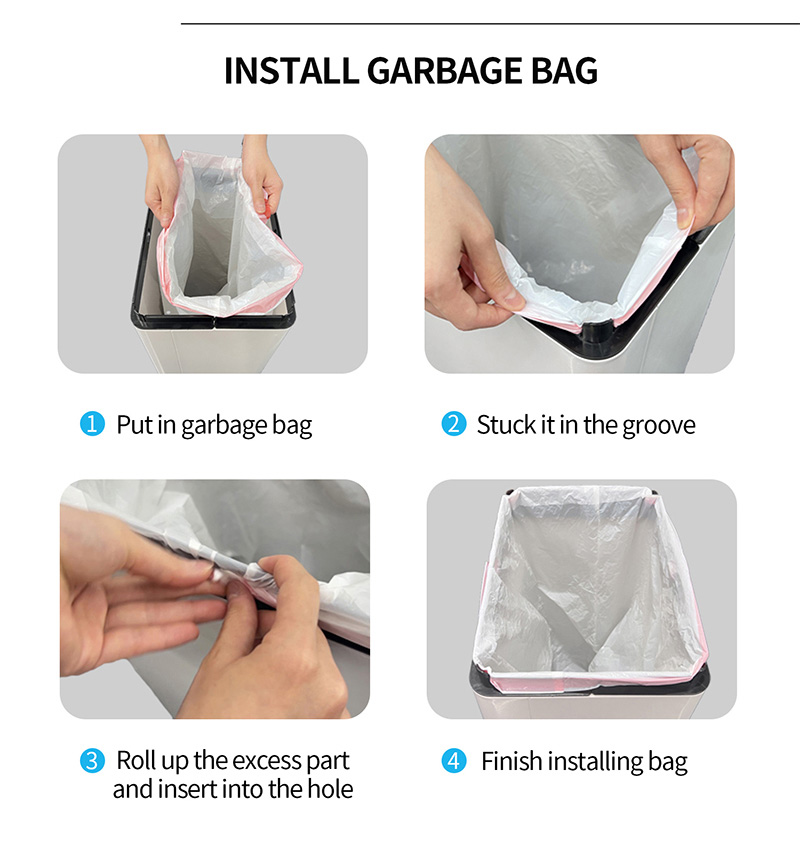 INSTALL GARBAGE BAG

1 Put in garbage bag

2 Stuck it in the groove

3 Roll up the excess part and insert into the hole

4 Finish installing bag