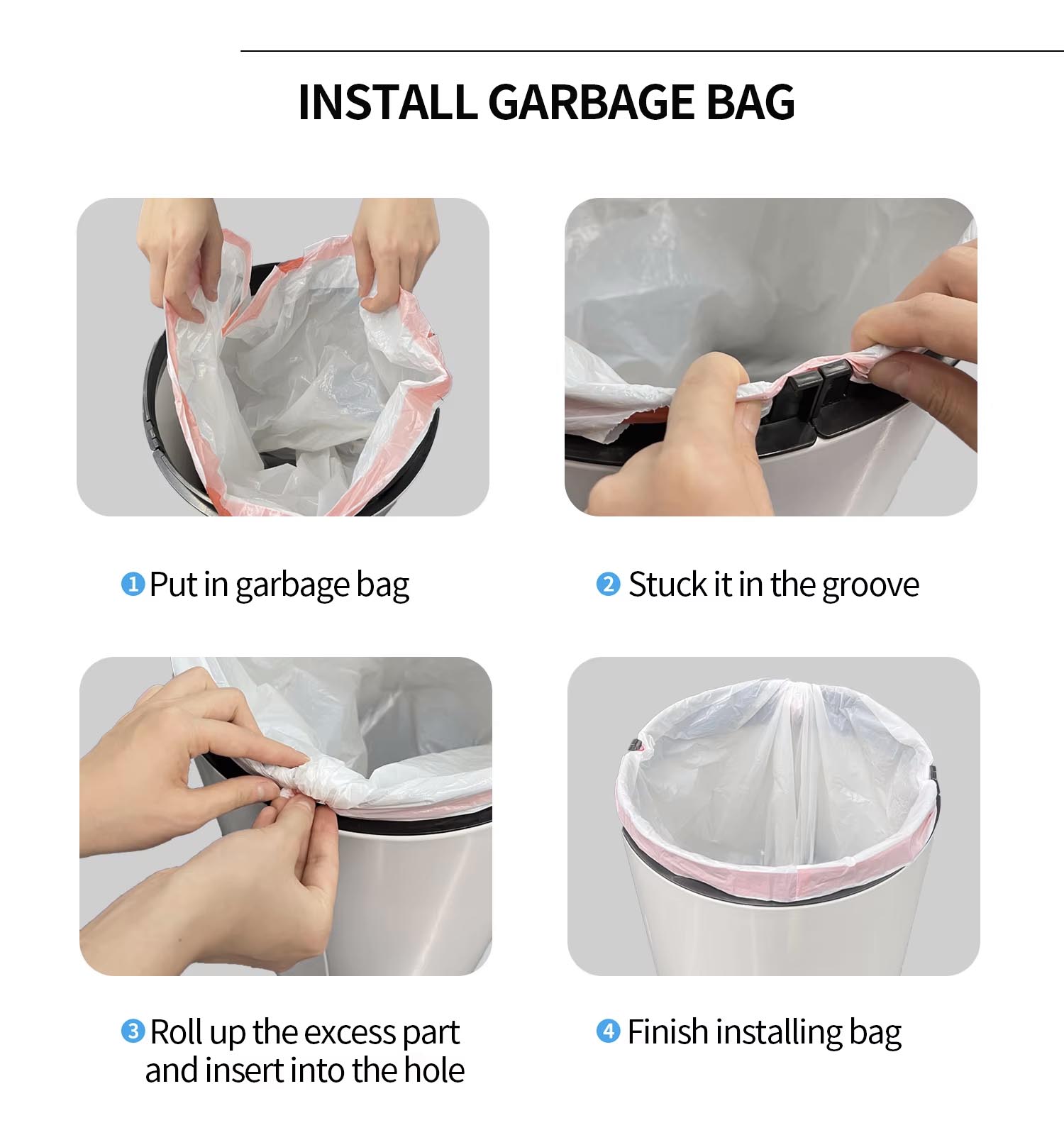 INSTALL GARBAGE BAG

1 Put in garbage bag

2 Stuck it in the groove

3 Roll up the excess part and insert into the hole

4 Finish installing bag