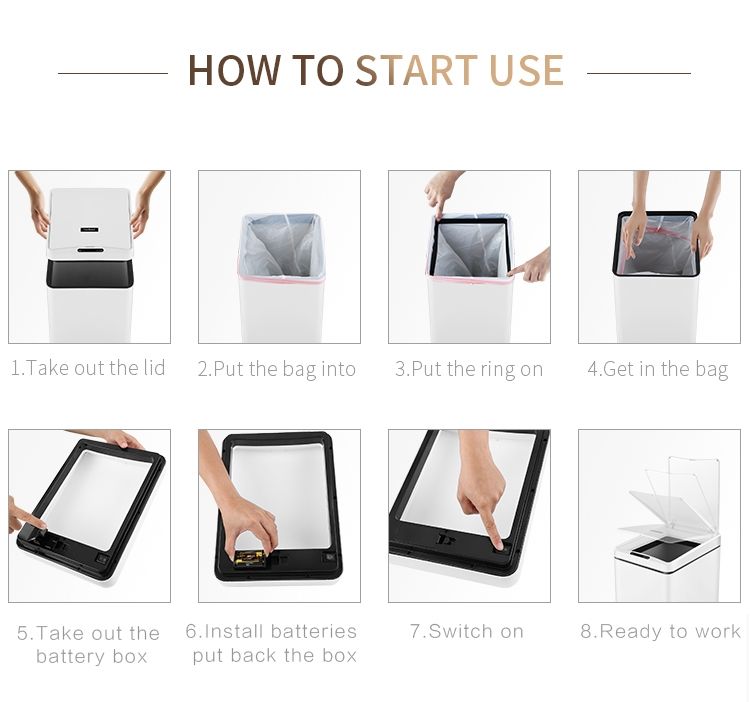 HOW TO START USE

1.Take out the lid

2.Put the bag into

3.Put the ring on

4.Get in the bag

5.Take out the battery box

6.Install batteries put back the box

7.Switch on

8.Ready to work