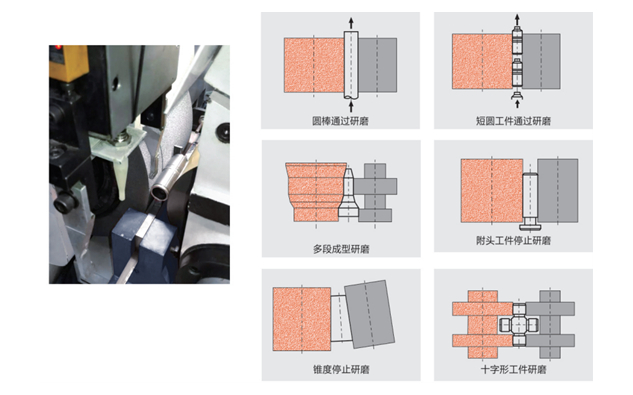 圆棒通过研磨

短圆工件通过研磨

多段成型研磨

附头工件停止研磨

锥度停止研磨

十字形工件研磨