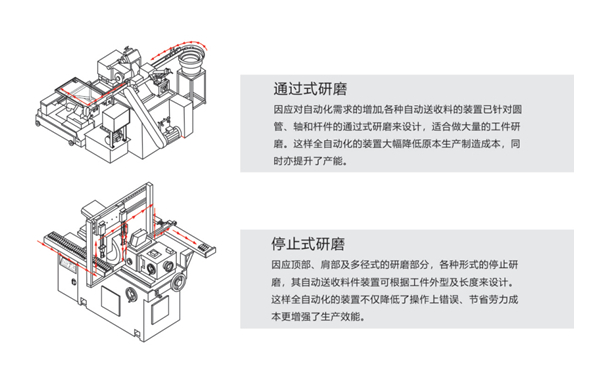 通过式研磨

因应对自动化需求的增加,各种自动送收料的装置已针对圆管、轴和杆件的通过式研磨来设计，适合做大量的工件研磨。这样全自动化的装置大幅降低原本生产制造成本，同时亦提升了产能。

停止式研磨

因应顶部、肩部及多径式的研磨部分，各种形式的停止研磨，其自动送收料件装置可根据工件外型及长度来设计。这样全自动化的装置不仅降低了操作上错误、节省劳力成本更增强了生产效能。