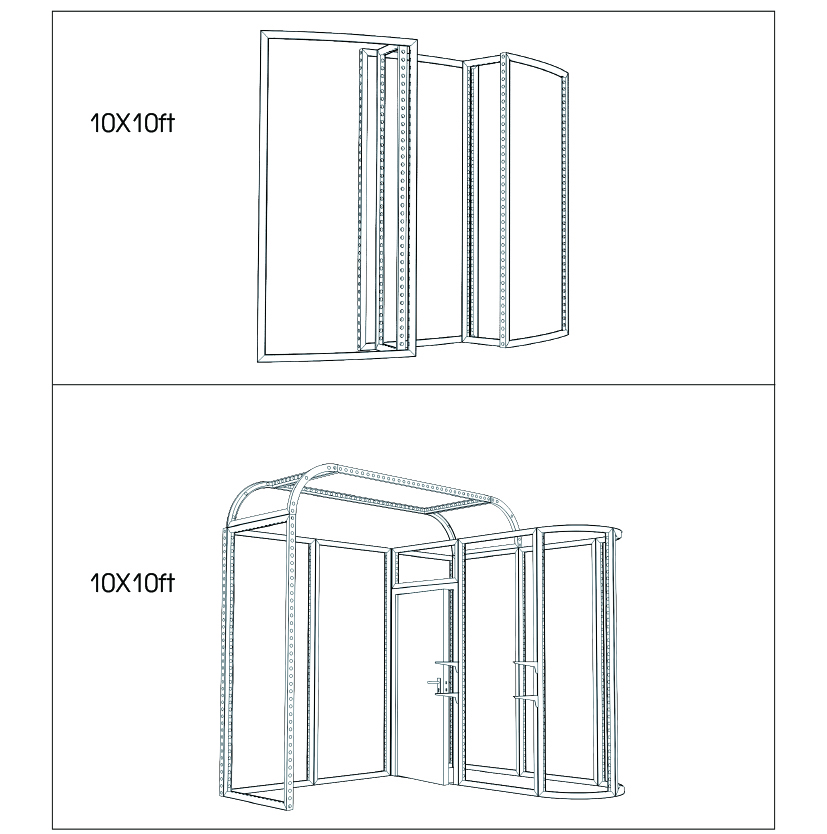 10X10ft

10X10ft